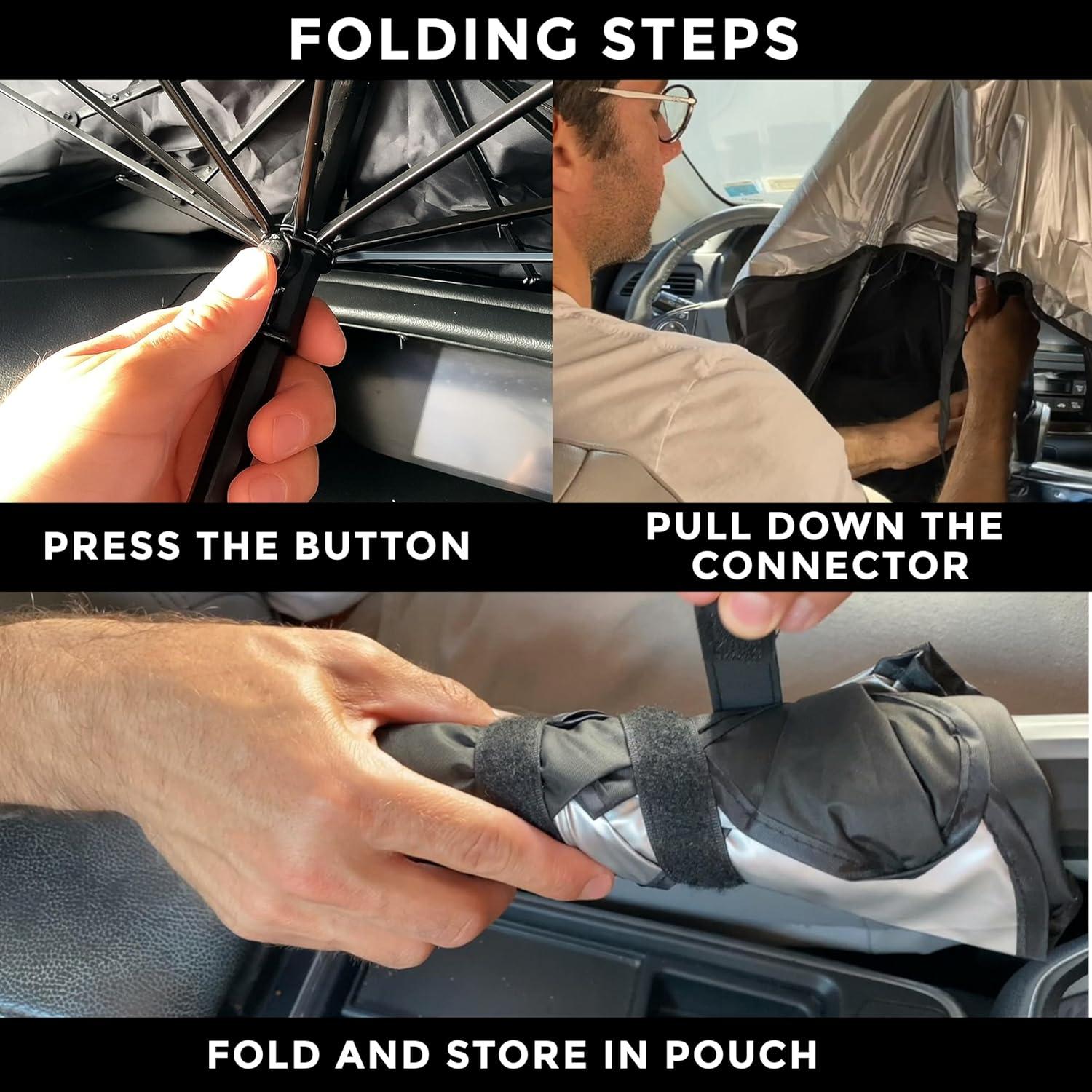 FOLDING STEPS

PRESS THE BUTTON

PULL DOWN THE CONNECTOR

FOLD AND STORE IN POUCH