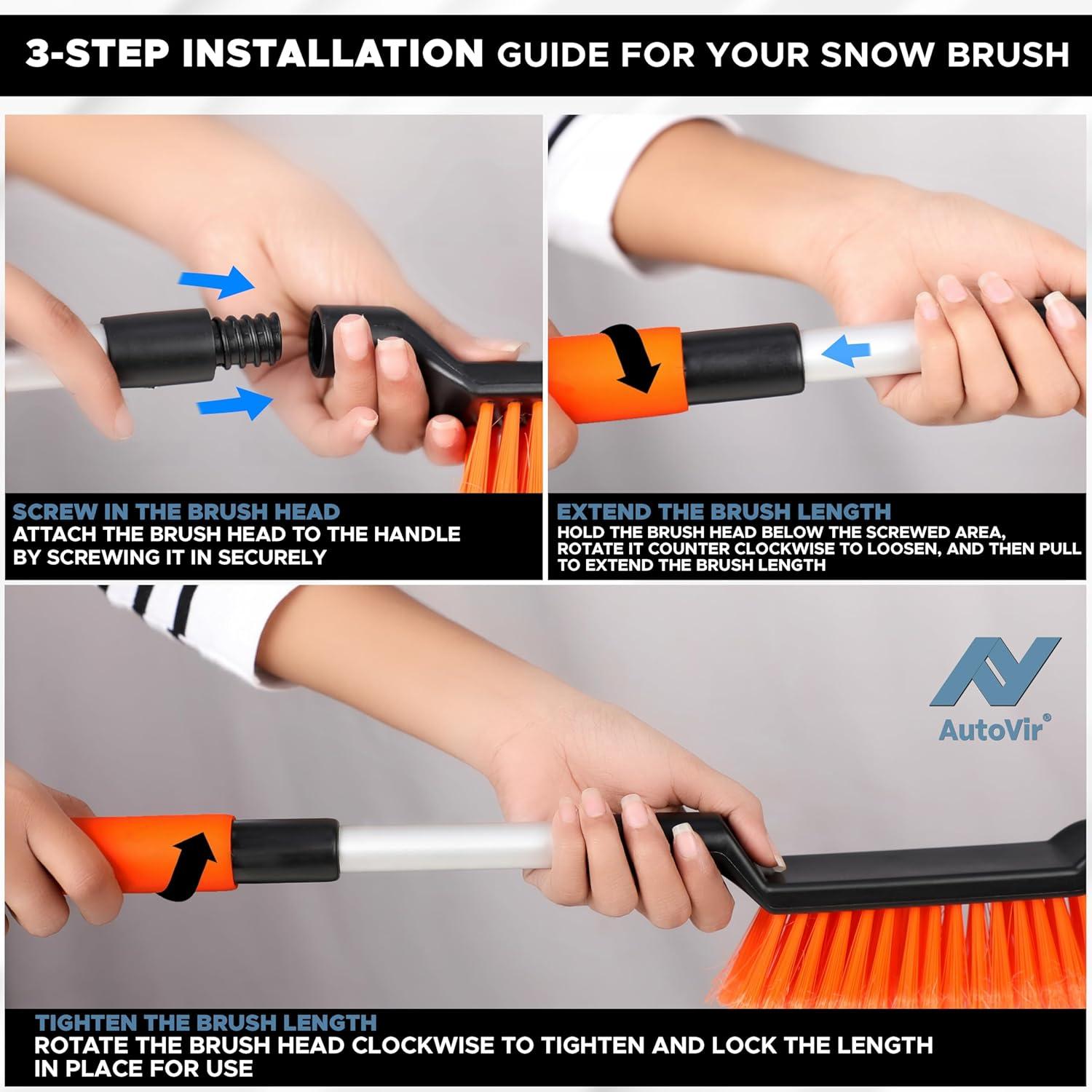 3-STEP INSTALLATION GUIDE FOR YOUR SNOW BRUSH

SCREW IN THE BRUSH HEAD
ATTACH THE BRUSH HEAD TO THE HANDLE BY SCREWING IT IN SECURELY

EXTEND THE BRUSH LENGTH
HOLD THE BRUSH HEAD BELOW THE SCREWED AREA, ROTATE IT COUNTER CLOCKWISE TO LOOSEN, AND THEN PULL TO EXTEND THE BRUSH LENGTH

AutoVir®

TIGHTEN THE BRUSH LENGTH
ROTATE THE BRUSH HEAD CLOCKWISE TO TIGHTEN AND LOCK THE LENGTH IN PLACE FOR USE