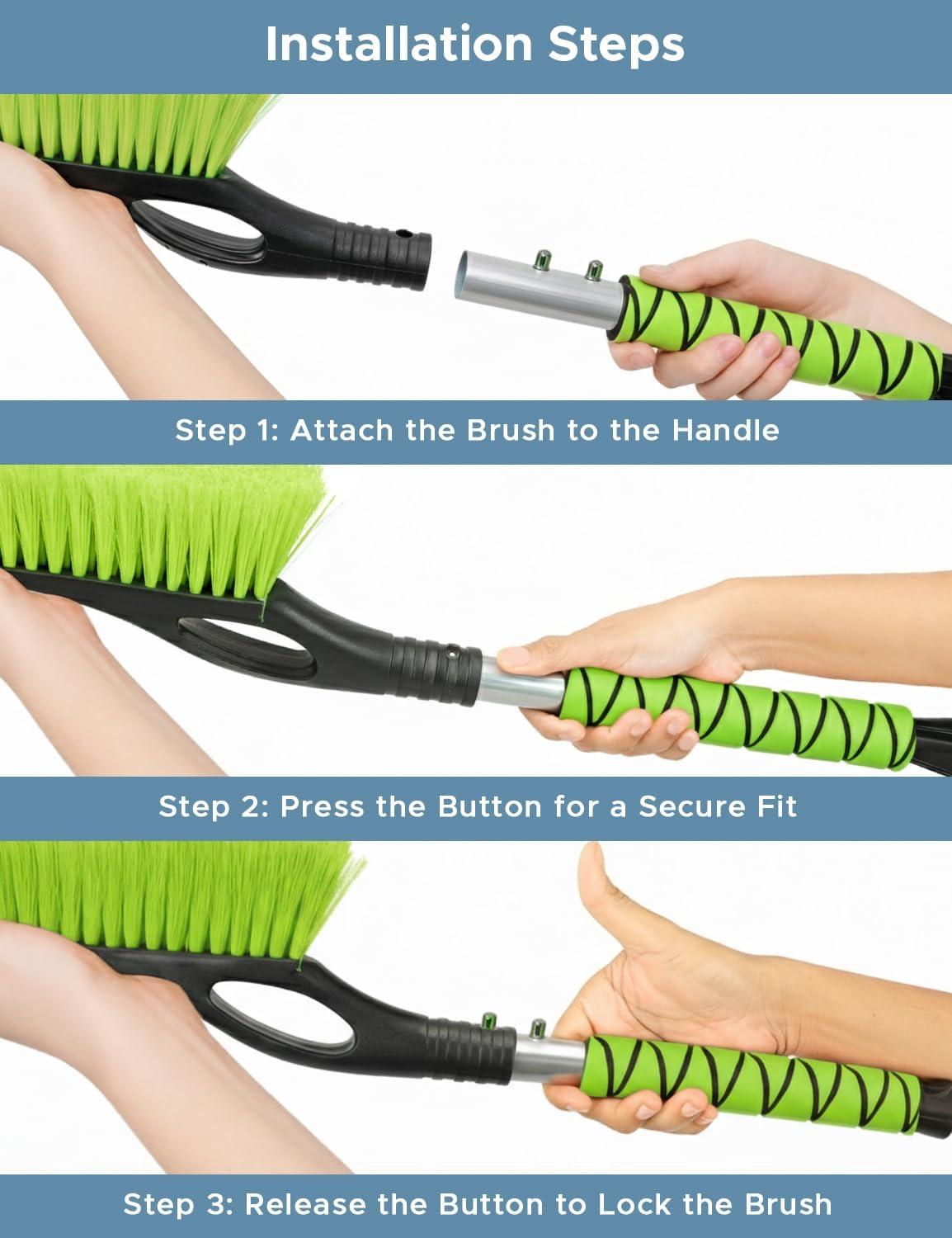 Installation Steps

Step 1: Attach the Brush to the Handle

Step 2: Press the Button for a Secure Fit

Step 3: Release the Button to Lock the Brush