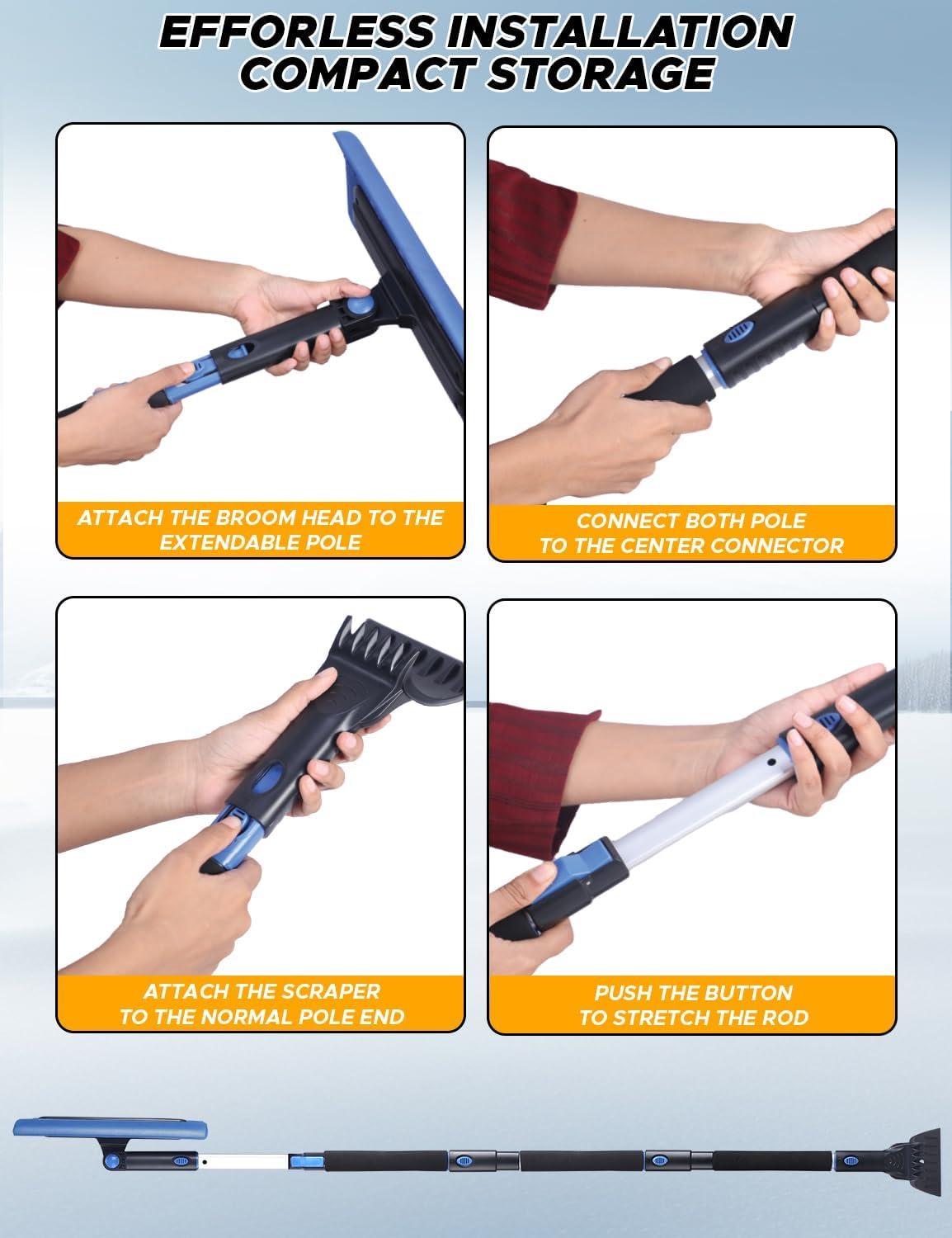 EFFORLESS INSTALLATION
COMPACT STORAGE

ATTACH THE BROOM HEAD TO THE EXTENDABLE POLE

CONNECT BOTH POLE TO THE CENTER CONNECTOR

ATTACH THE SCRAPER TO THE NORMAL POLE END

PUSH THE BUTTON TO STRETCH THE ROD