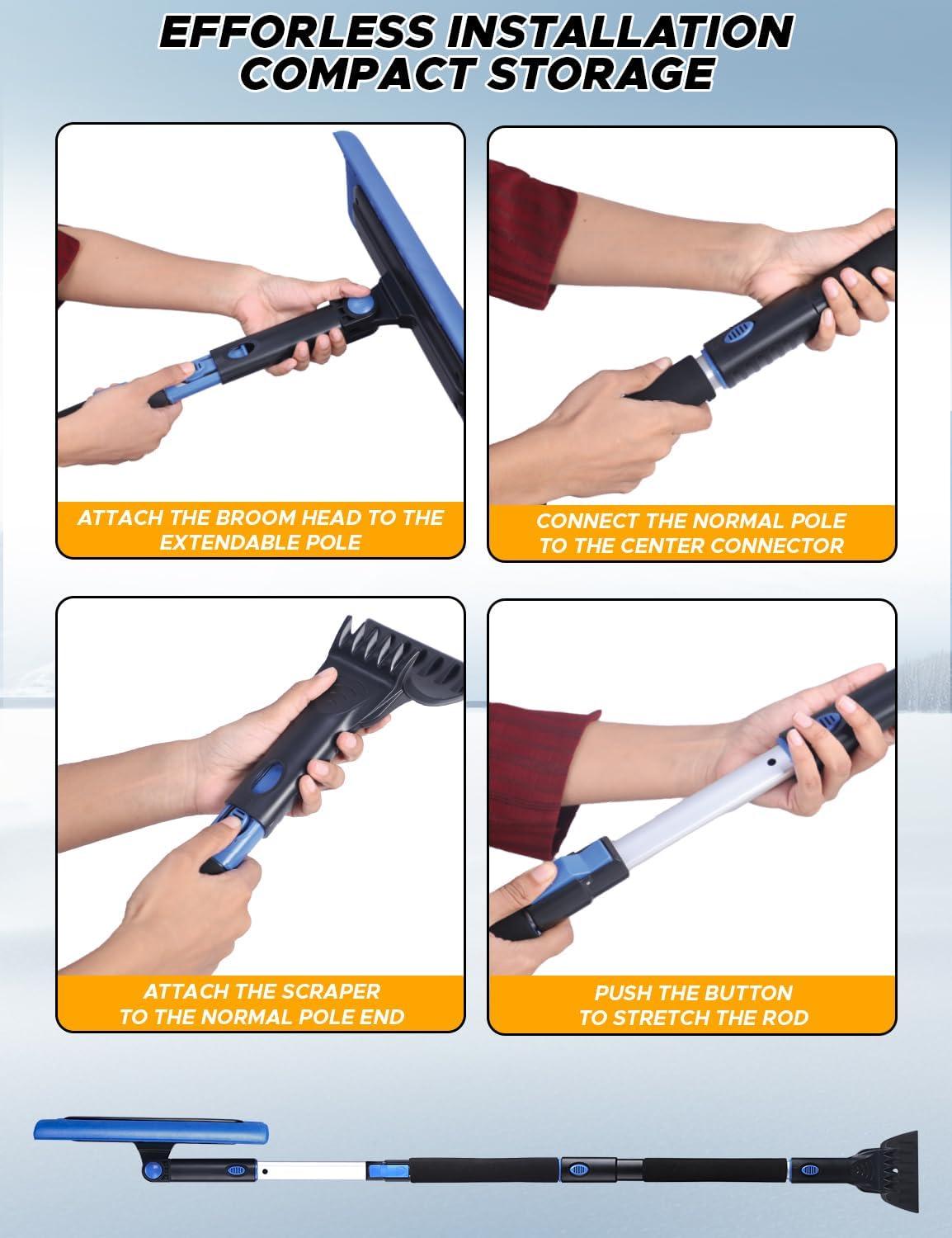 EFFORLESS INSTALLATION
COMPACT STORAGE

ATTACH THE BROOM HEAD TO THE EXTENDABLE POLE

CONNECT THE NORMAL POLE TO THE CENTER CONNECTOR

ATTACH THE SCRAPER TO THE NORMAL POLE END

PUSH THE BUTTON TO STRETCH THE ROD