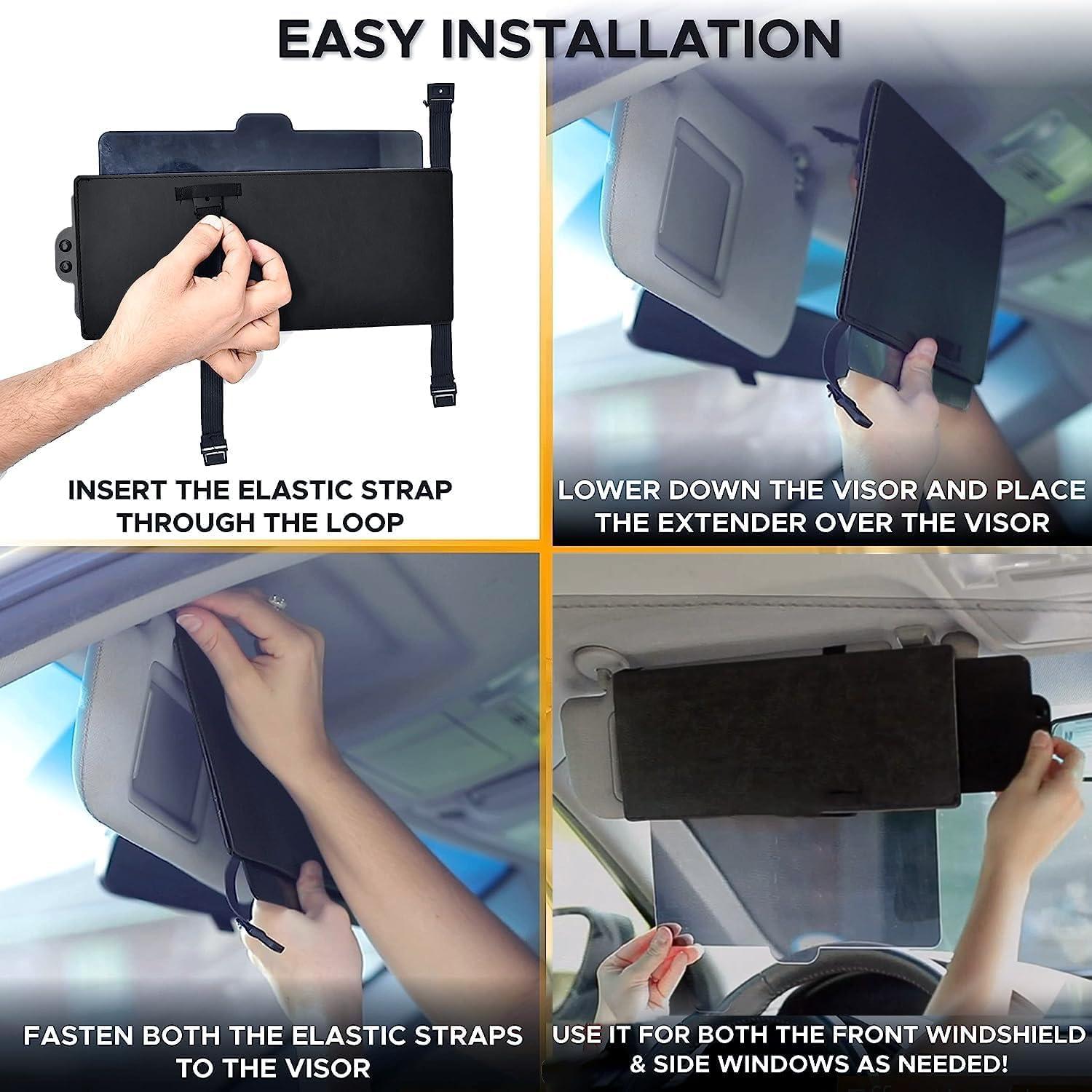 EASY INSTALLATION

INSERT THE ELASTIC STRAP THROUGH THE LOOP

LOWER DOWN THE VISOR AND PLACE THE EXTENDER OVER THE VISOR

FASTEN BOTH THE ELASTIC STRAPS TO THE VISOR

USE IT FOR BOTH THE FRONT WINDSHIELD & SIDE WINDOWS AS NEEDED!