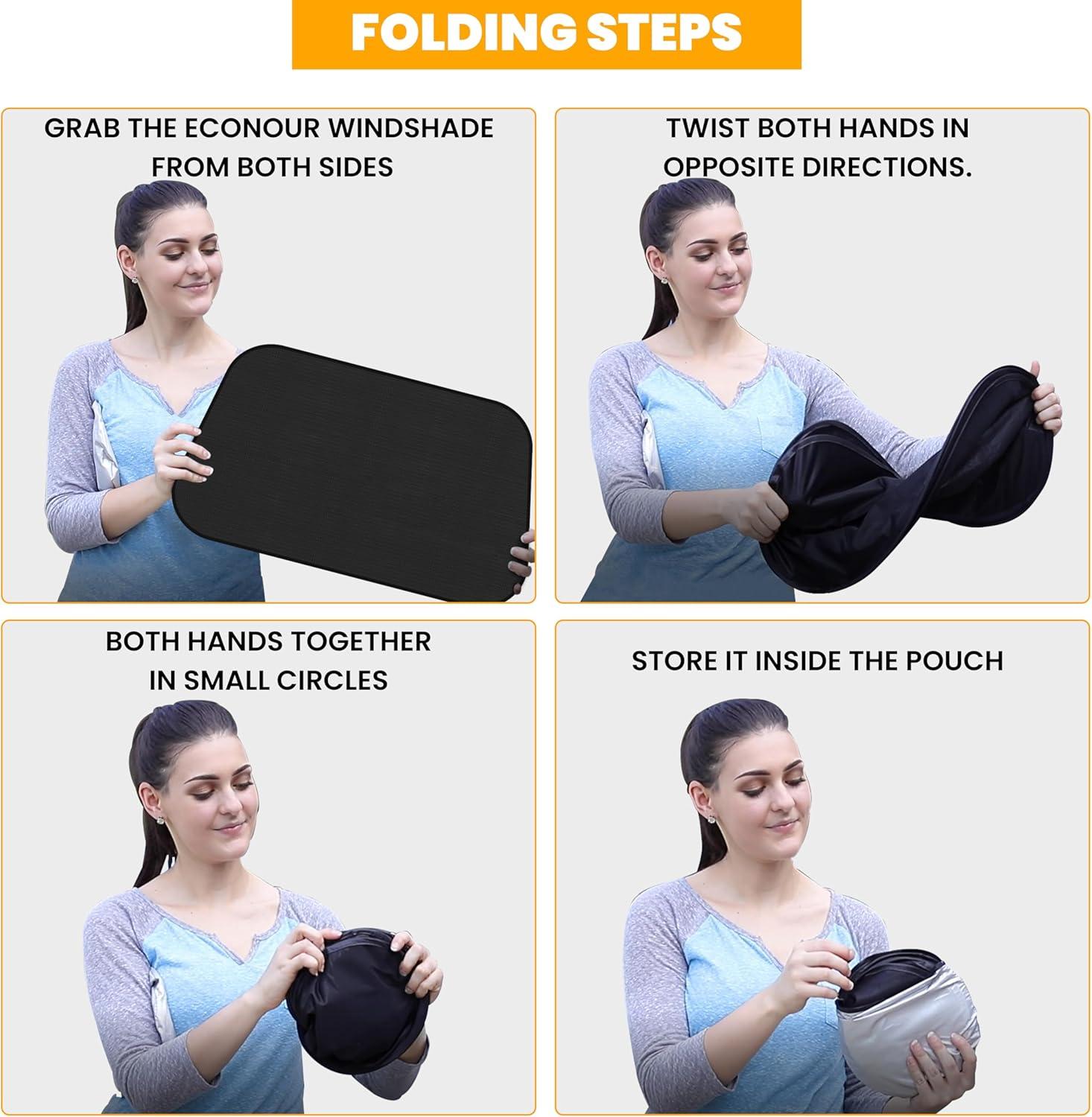 FOLDING STEPS

GRAB THE ECONOUR WINDSHADE FROM BOTH SIDES

TWIST BOTH HANDS IN OPPOSITE DIRECTIONS.

BOTH HANDS TOGETHER IN SMALL CIRCLES

STORE IT INSIDE THE POUCH