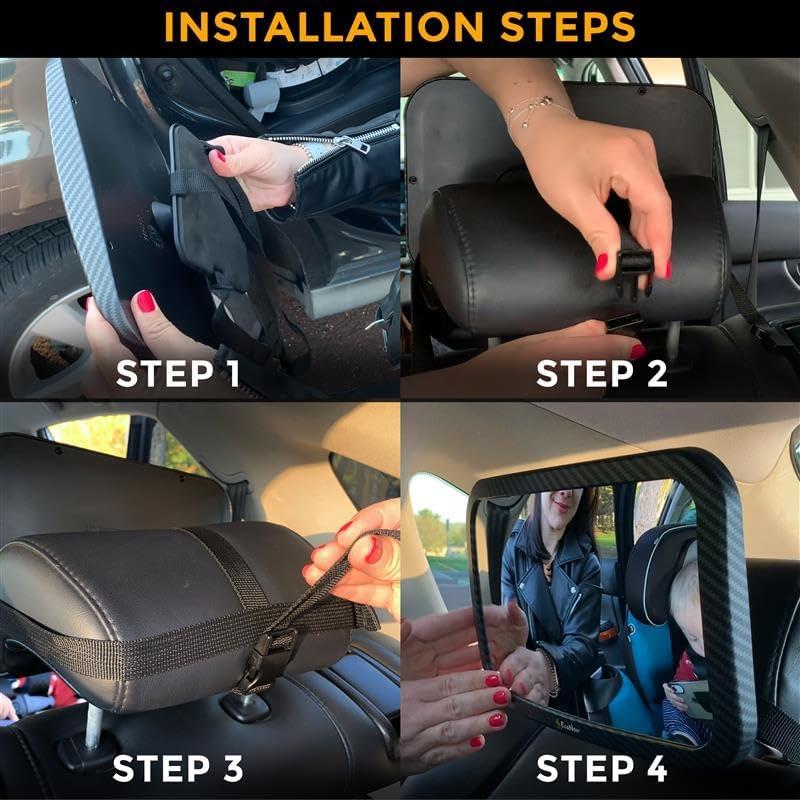 INSTALLATION STEPS

STEP 1

STEP 2

STEP 3

STEP 4