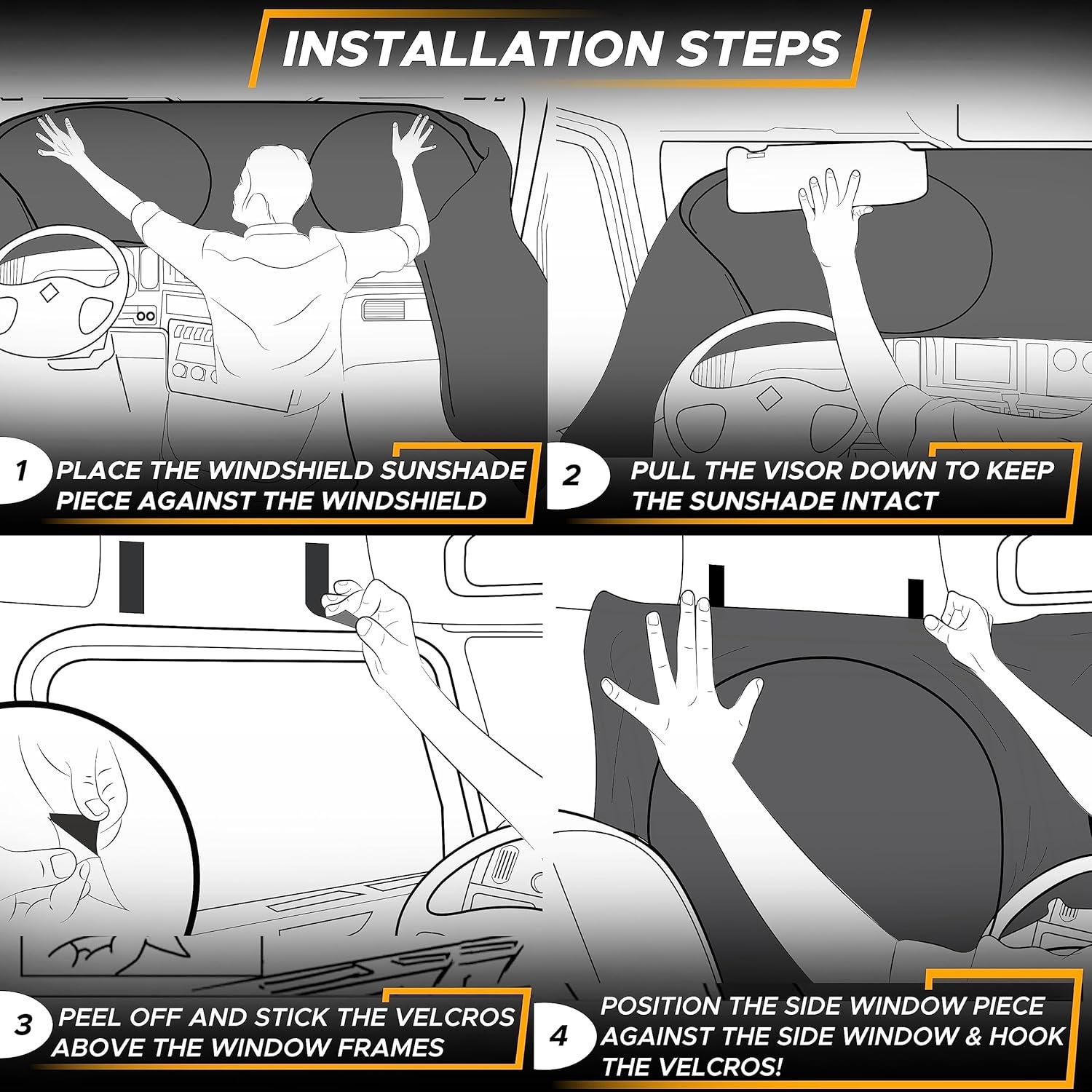 INSTALLATION STEPS

1 PLACE THE WINDSHIELD SUNSHADE PIECE AGAINST THE WINDSHIELD

2 PULL THE VISOR DOWN TO KEEP THE SUNSHADE INTACT

3 PEEL OFF AND STICK THE VELCROS ABOVE THE WINDOW FRAMES

4 POSITION THE SIDE WINDOW PIECE AGAINST THE SIDE WINDOW & HOOK THE VELCROS!