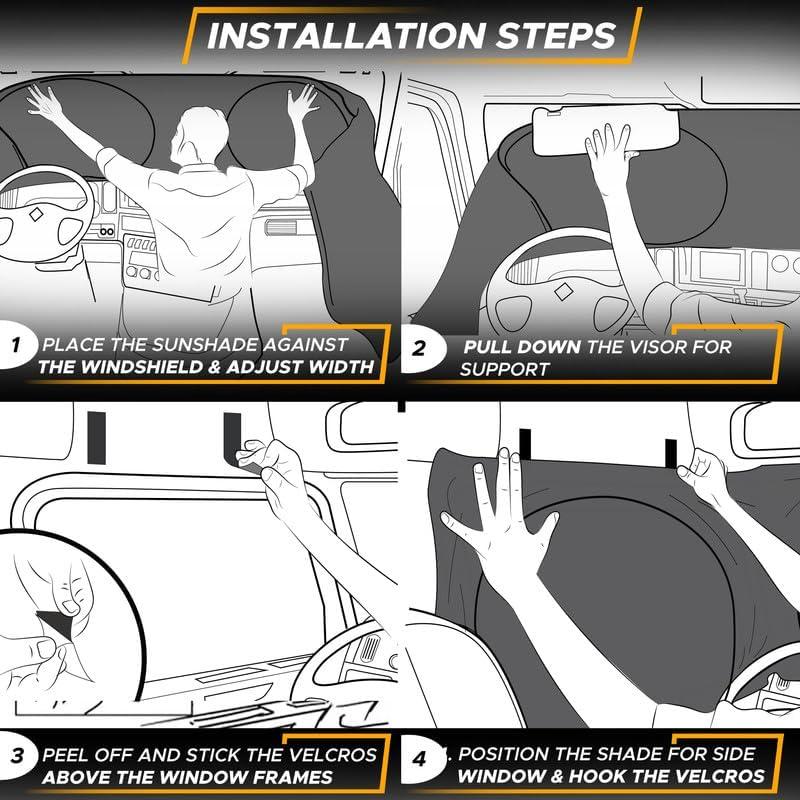 INSTALLATION STEPS

1 PLACE THE SUNSHADE AGAINST THE WINDSHIELD & ADJUST WIDTH

2 PULL DOWN THE VISOR FOR SUPPORT

3 PEEL OFF AND STICK THE VELCROS ABOVE THE WINDOW FRAMES

4 . POSITION THE SHADE FOR SIDE WINDOW & HOOK THE VELCROS