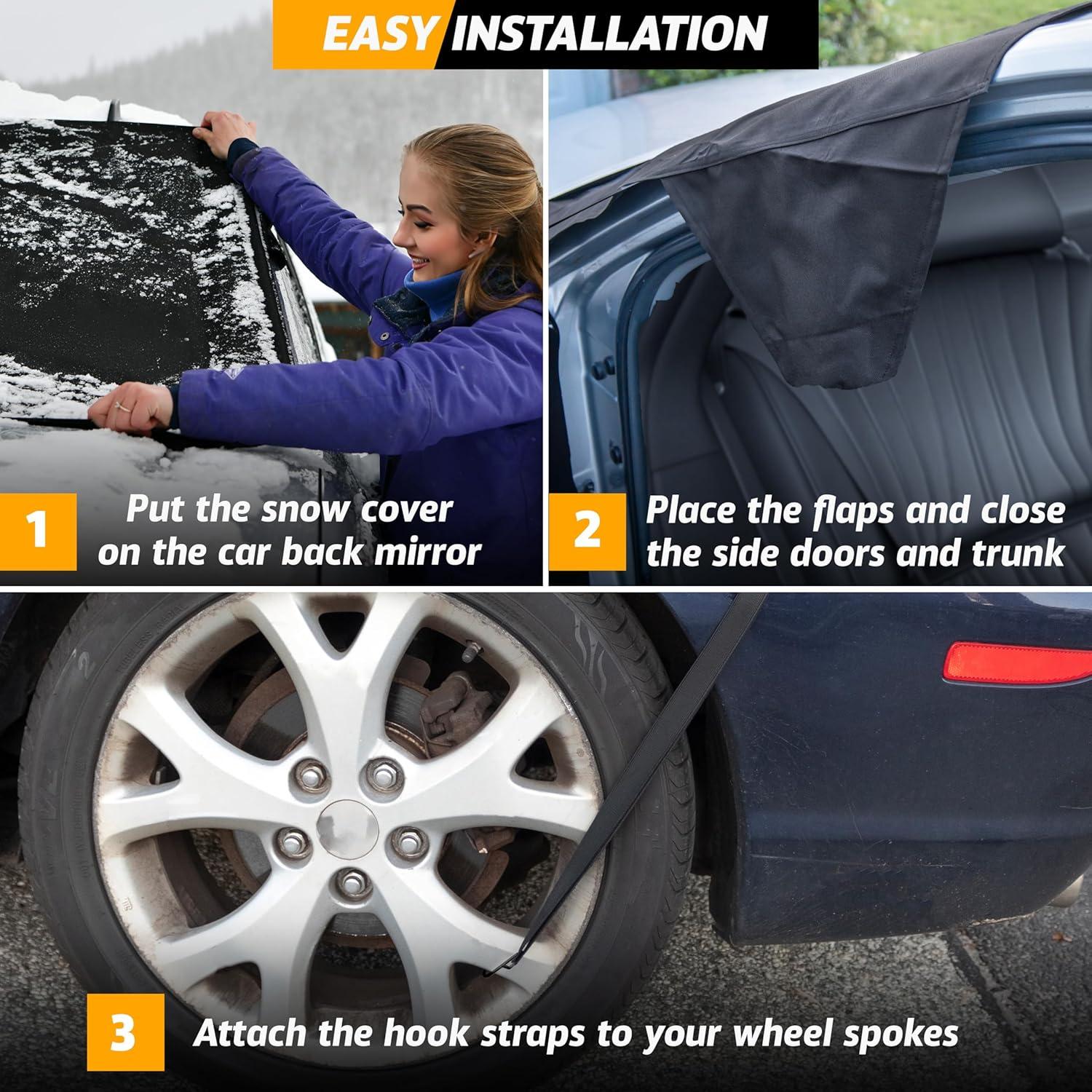 EASY INSTALLATION

1 Put the snow cover on the car back mirror

2 Place the flaps and close the side doors and trunk

3 Attach the hook straps to your wheel spokes