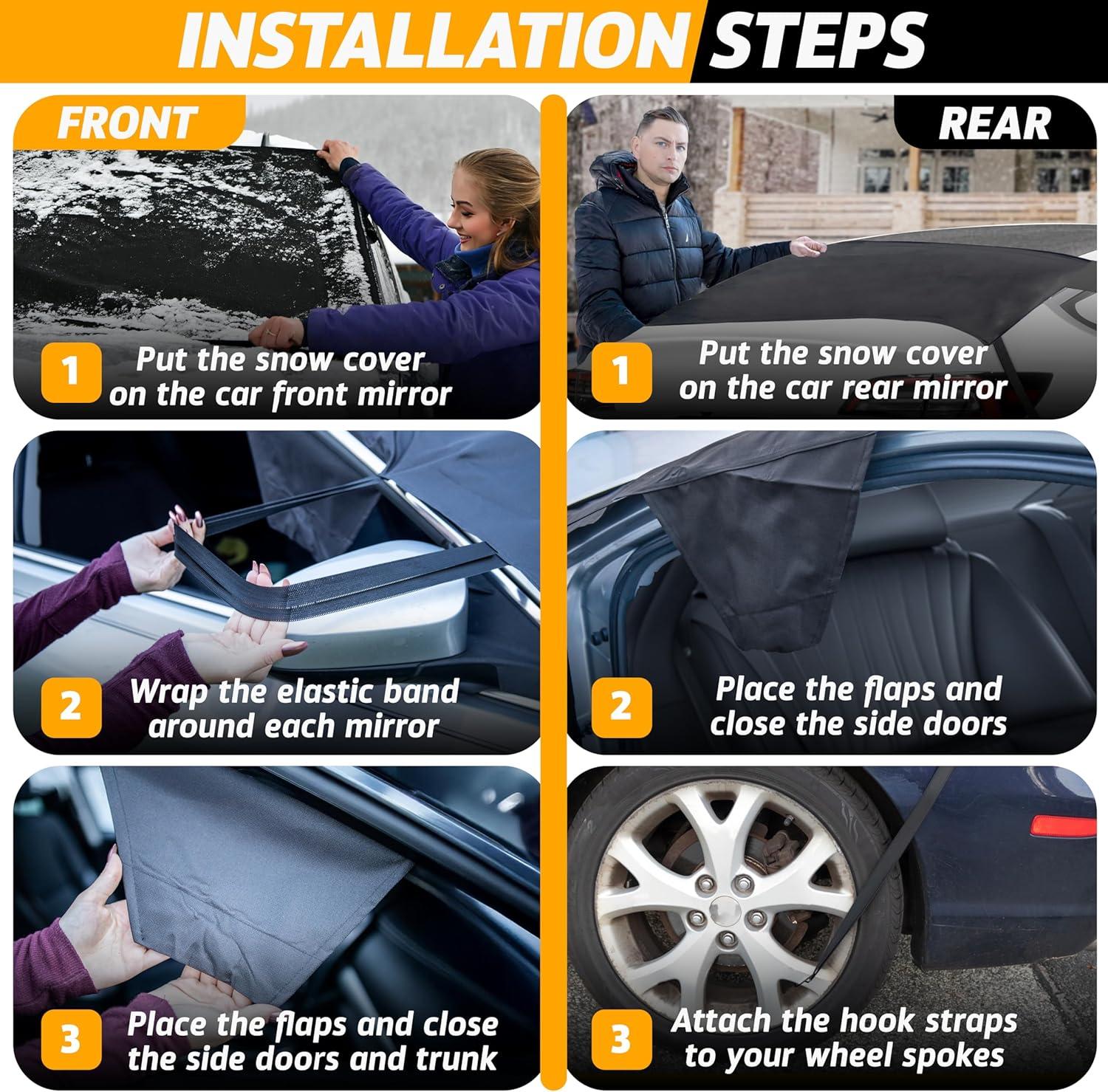 INSTALLATION STEPS

FRONT

1 Put the snow cover on the car front mirror

2 Wrap the elastic band around each mirror

3 Place the flaps and close the side doors and trunk

REAR

1 Put the snow cover on the car rear mirror

2 Place the flaps and close the side doors

3 Attach the hook straps to your wheel spokes