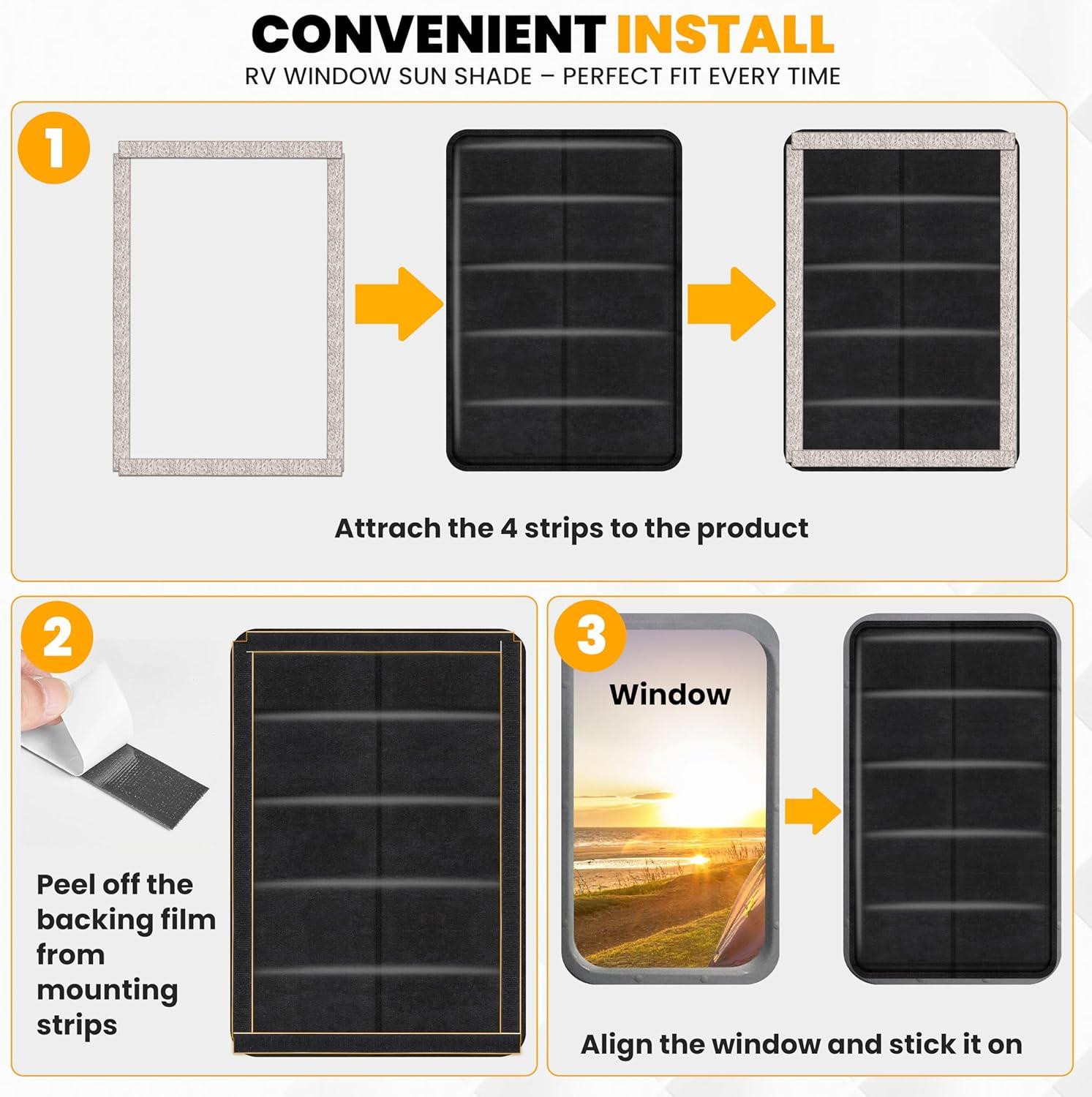 CONVENIENT INSTALL
RV WINDOW SUN SHADE – PERFECT FIT EVERY TIME

1

Attrach the 4 strips to the product

2

Peel off the backing film from mounting strips

3

Window

Align the window and stick it on