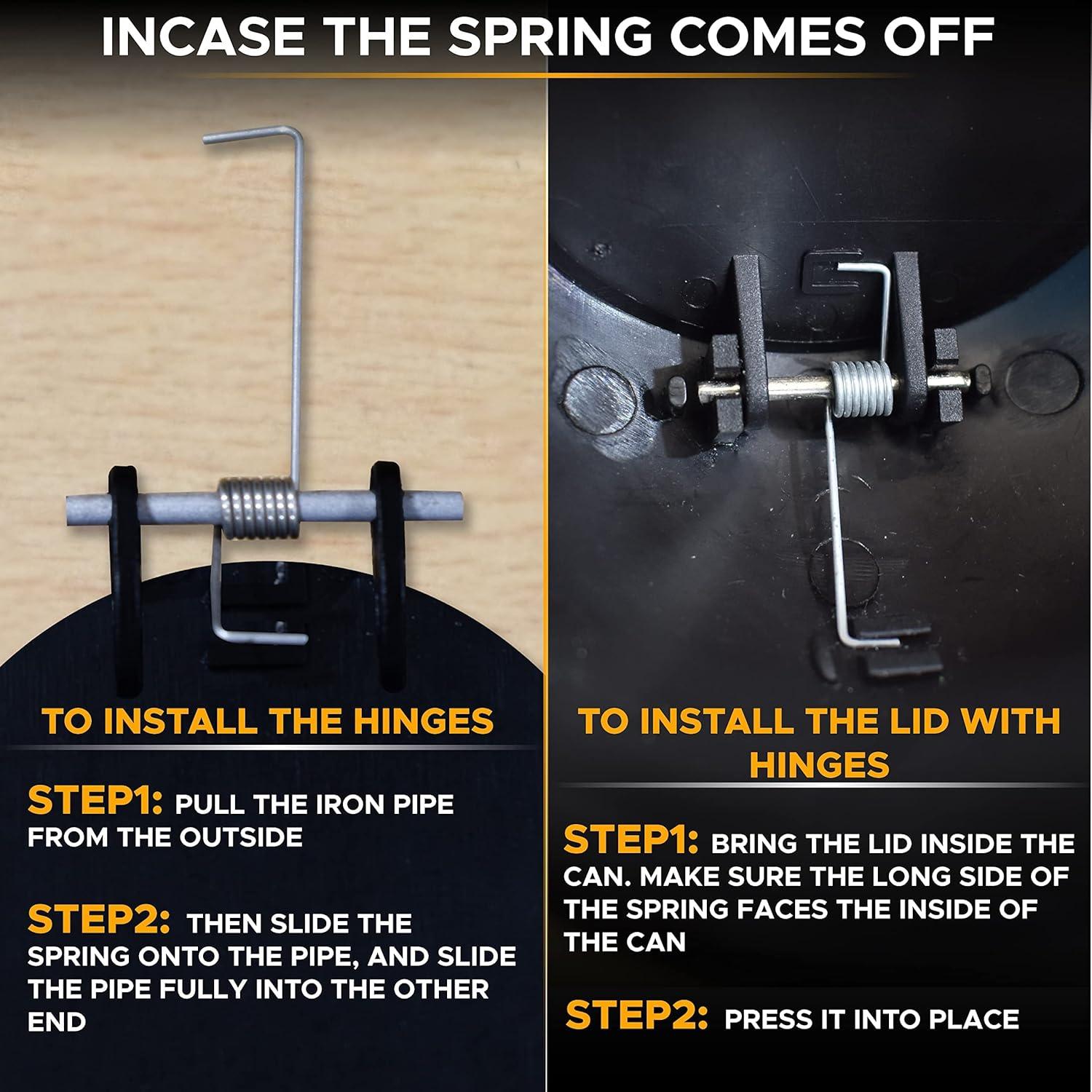 INCASE THE SPRING COMES OFF

TO INSTALL THE HINGES

STEP1: PULL THE IRON PIPE FROM THE OUTSIDE

STEP2: THEN SLIDE THE SPRING ONTO THE PIPE, AND SLIDE THE PIPE FULLY INTO THE OTHER END

TO INSTALL THE LID WITH HINGES

STEP1: BRING THE LID INSIDE THE CAN. MAKE SURE THE LONG SIDE OF THE SPRING FACES THE INSIDE OF THE CAN

STEP2: PRESS IT INTO PLACE