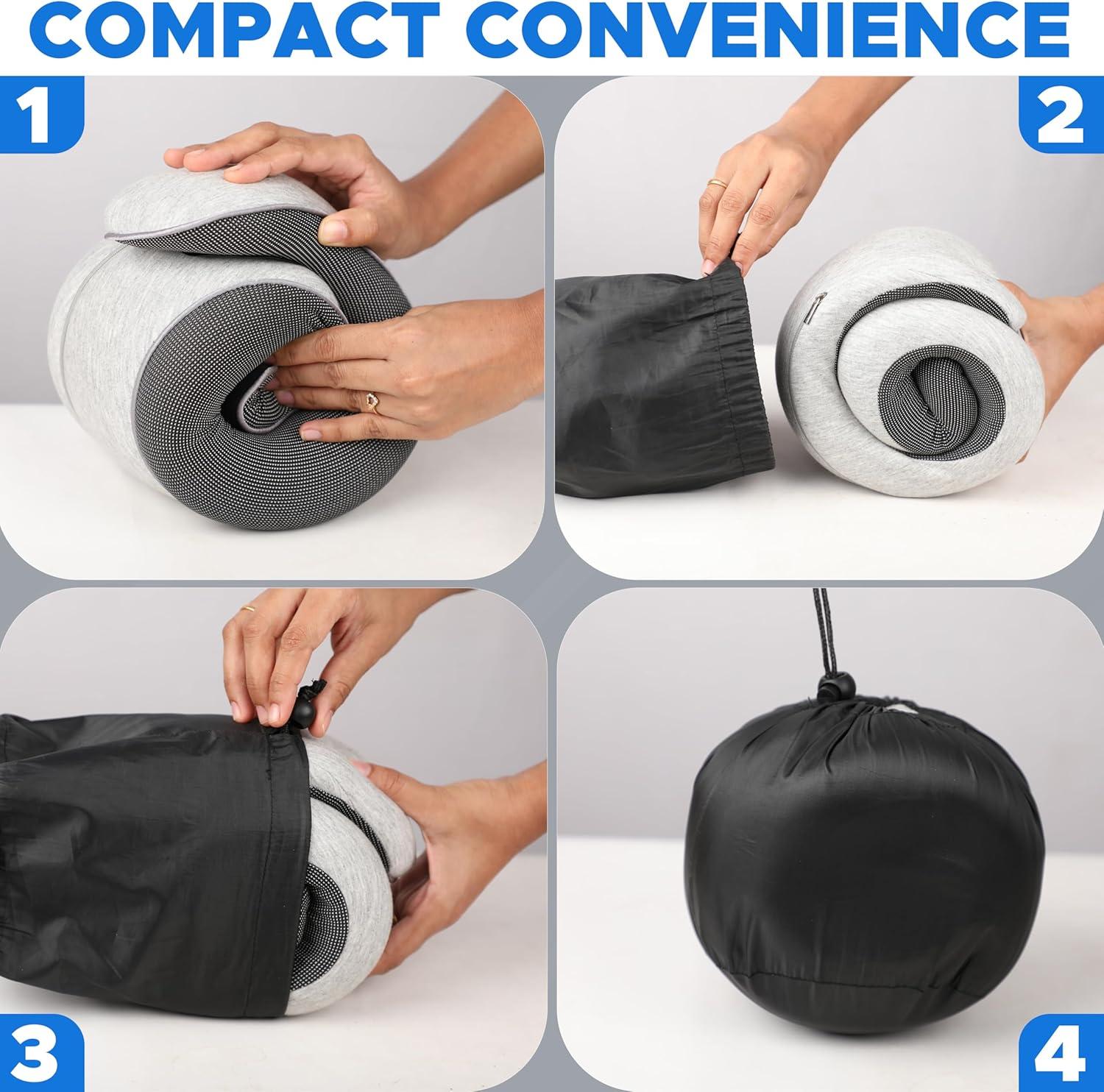 COMPACT CONVENIENCE

1

2

3

4