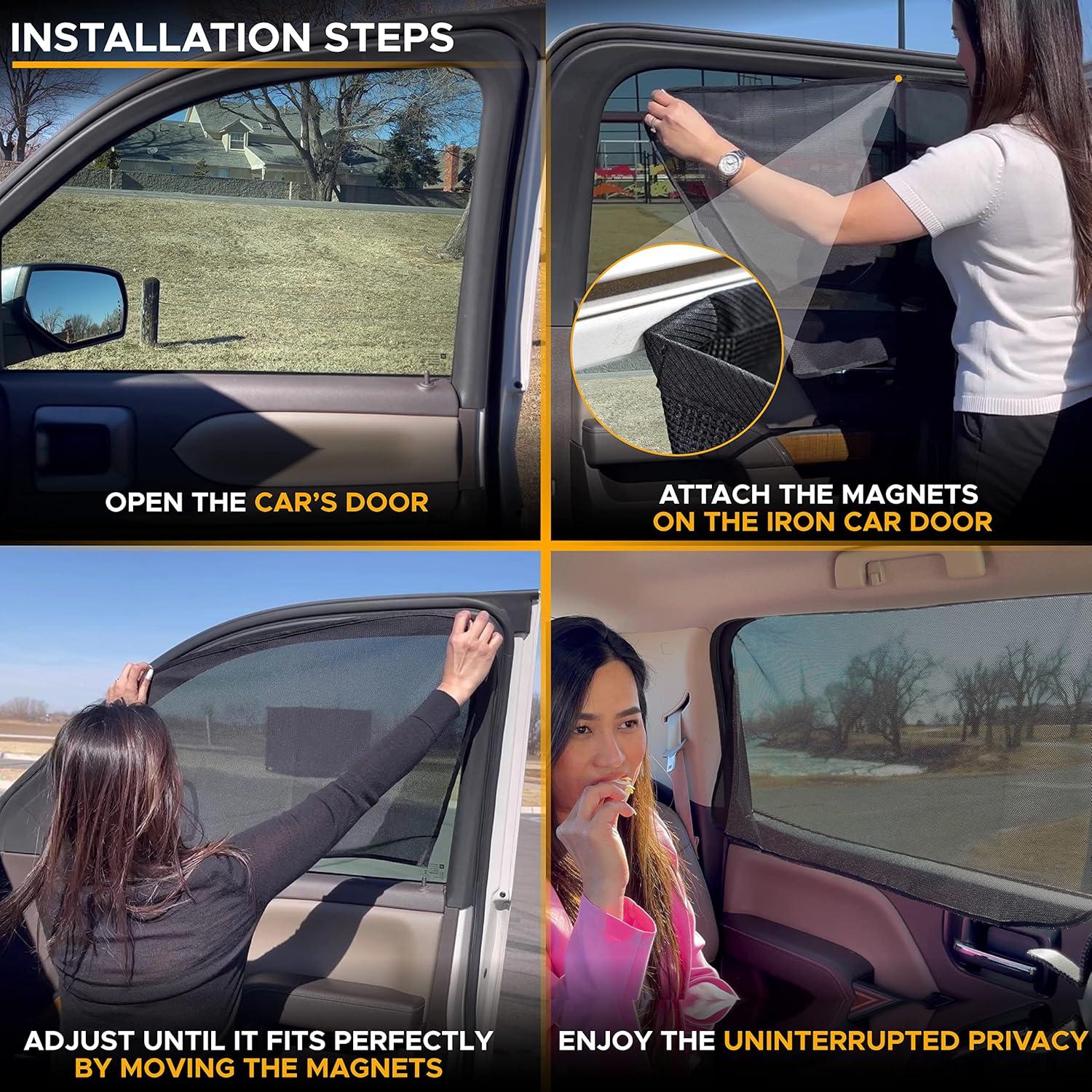 INSTALLATION STEPS

OPEN THE CAR'S DOOR

ATTACH THE MAGNETS ON THE IRON CAR DOOR

ADJUST UNTIL IT FITS PERFECTLY BY MOVING THE MAGNETS

ENJOY THE UNINTERRUPTED PRIVACY