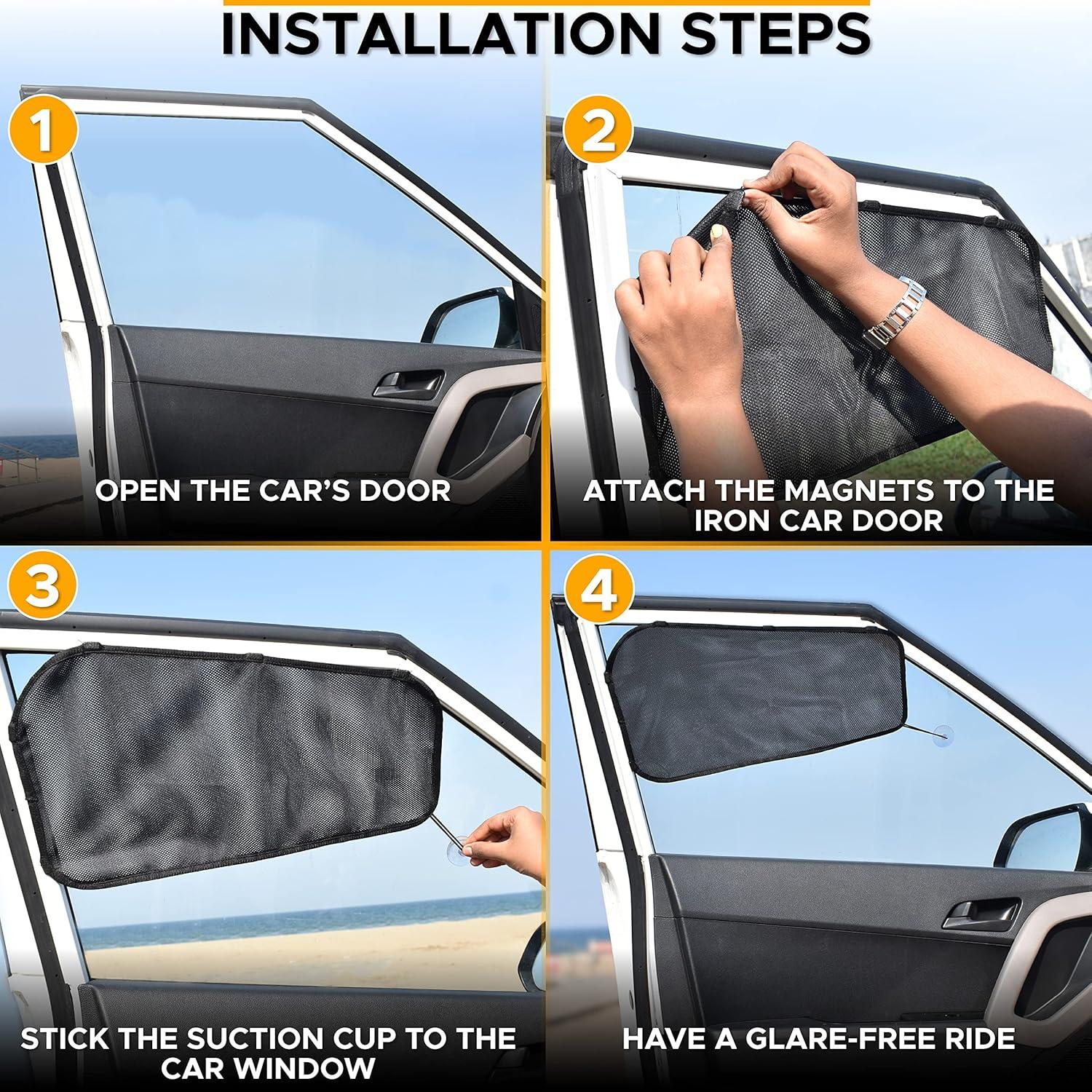 INSTALLATION STEPS

1

OPEN THE CAR'S DOOR

2

ATTACH THE MAGNETS TO THE IRON CAR DOOR

3

STICK THE SUCTION CUP TO THE CAR WINDOW

4

HAVE A GLARE-FREE RIDE