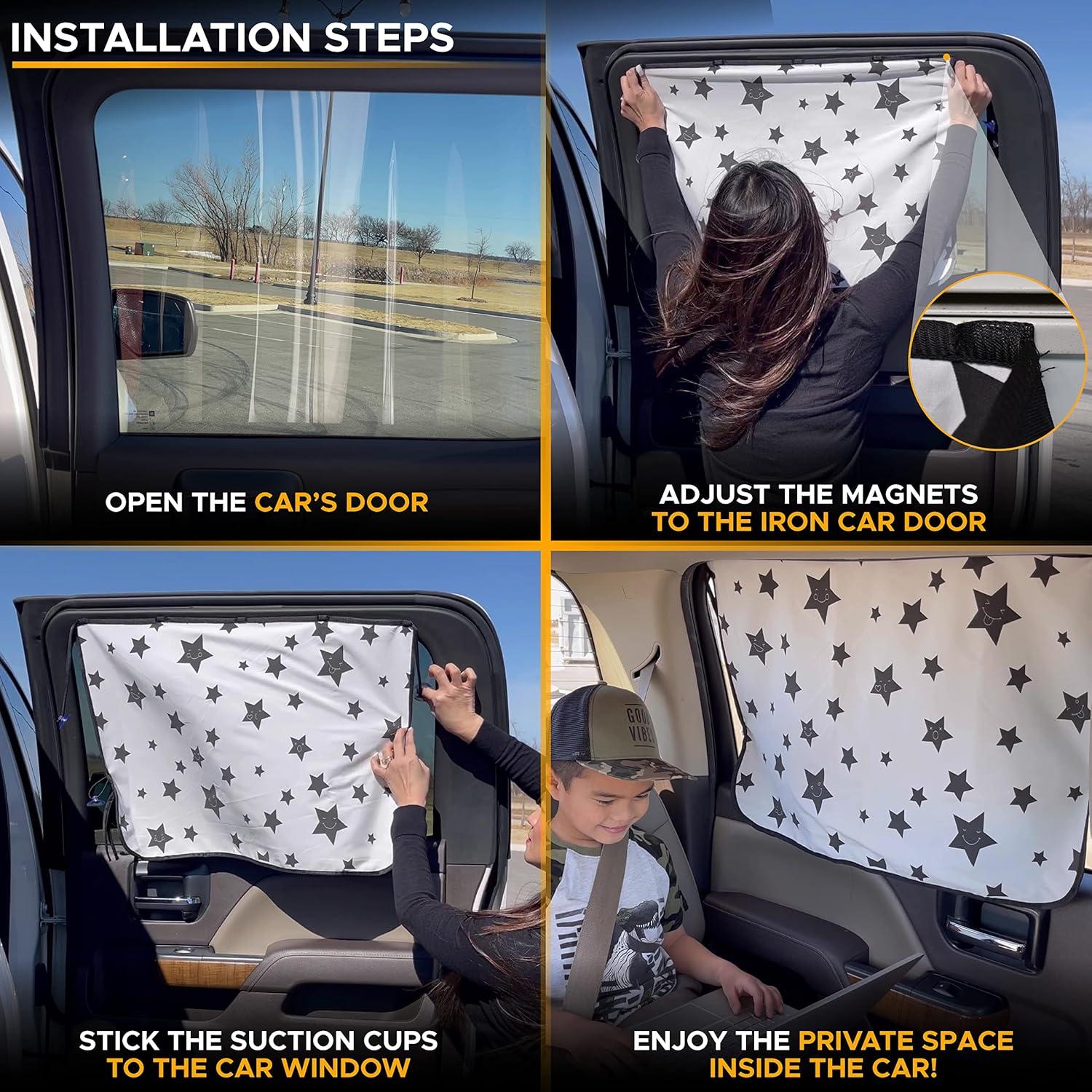 INSTALLATION STEPS

OPEN THE CAR'S DOOR

ADJUST THE MAGNETS TO THE IRON CAR DOOR

STICK THE SUCTION CUPS TO THE CAR WINDOW

GOOD VIBES

ENJOY THE PRIVATE SPACE INSIDE THE CAR!