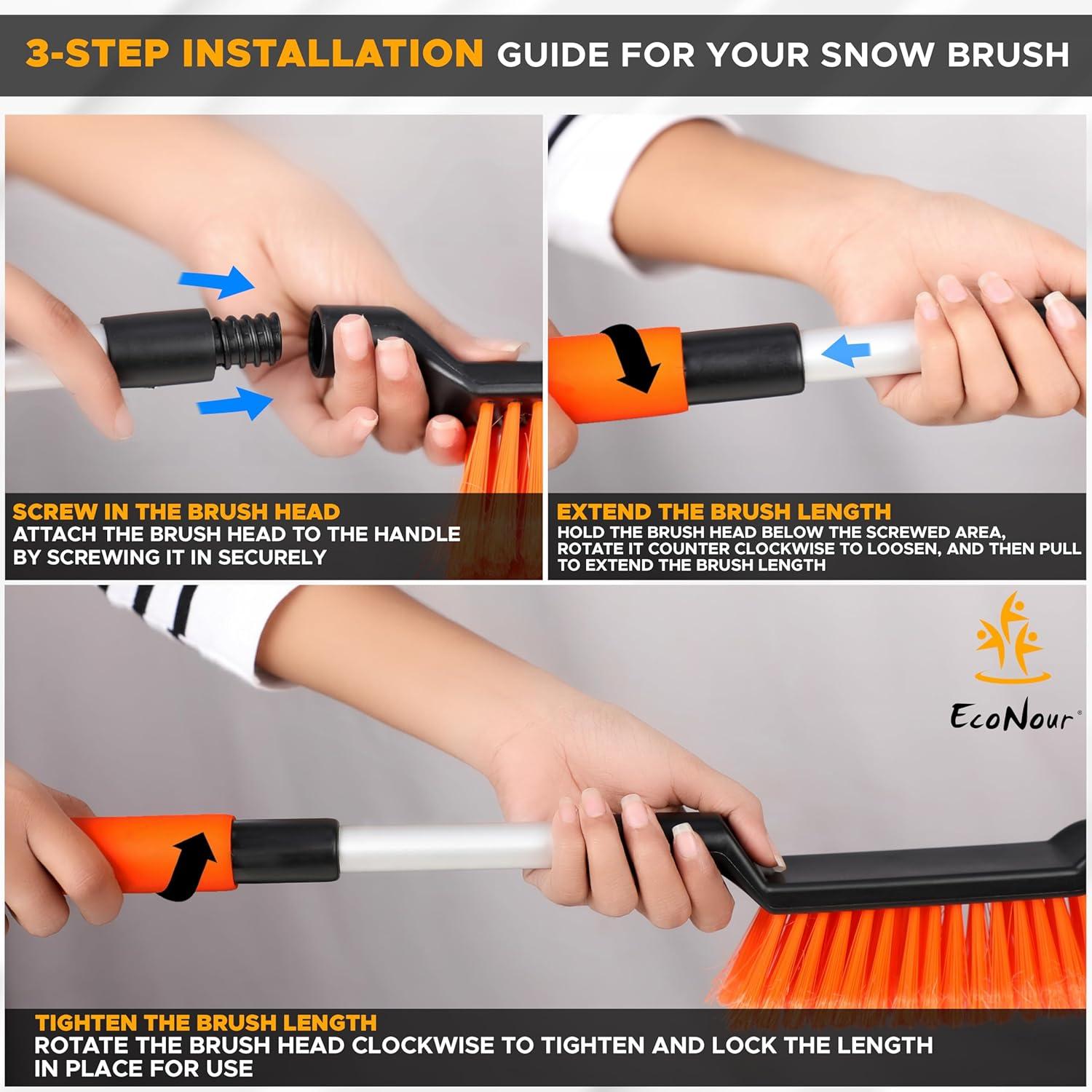 3-STEP INSTALLATION GUIDE FOR YOUR SNOW BRUSH

SCREW IN THE BRUSH HEAD
ATTACH THE BRUSH HEAD TO THE HANDLE BY SCREWING IT IN SECURELY

EXTEND THE BRUSH LENGTH
HOLD THE BRUSH HEAD BELOW THE SCREWED AREA, ROTATE IT COUNTER CLOCKWISE TO LOOSEN, AND THEN PULL TO EXTEND THE BRUSH LENGTH

EcoNour®

TIGHTEN THE BRUSH LENGTH
ROTATE THE BRUSH HEAD CLOCKWISE TO TIGHTEN AND LOCK THE LENGTH IN PLACE FOR USE