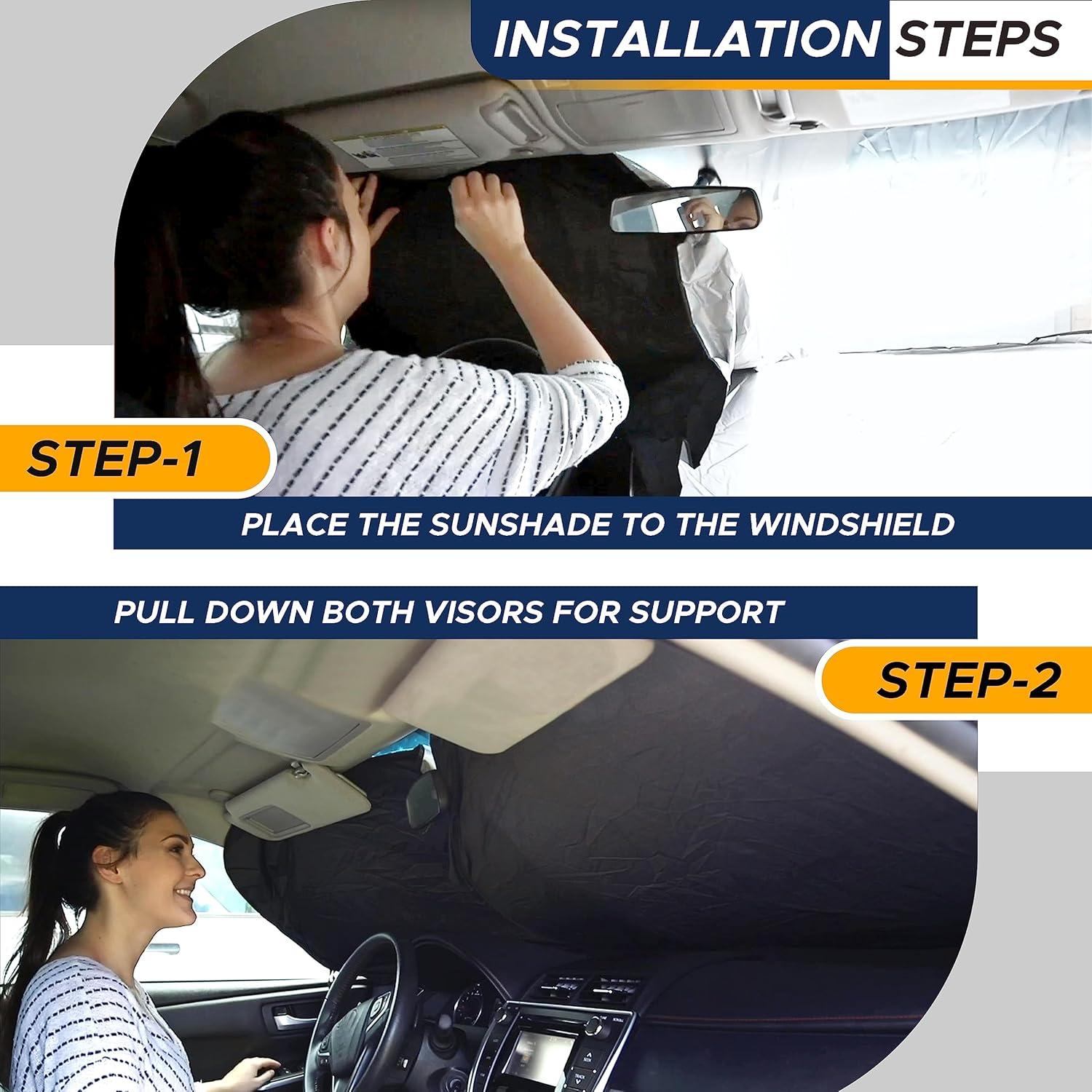 INSTALLATION STEPS

STEP-1

PLACE THE SUNSHADE TO THE WINDSHIELD

PULL DOWN BOTH VISORS FOR SUPPORT

STEP-2