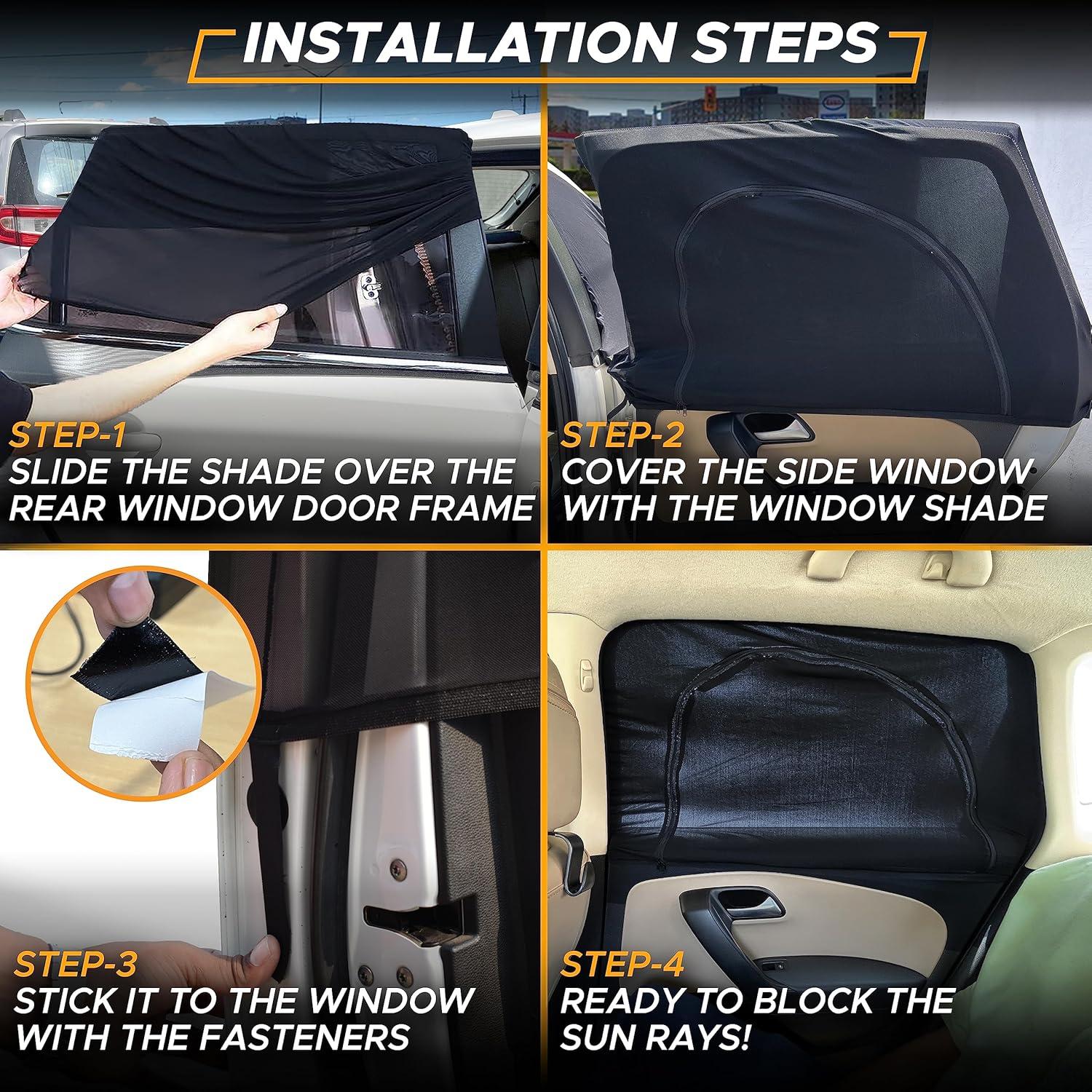 INSTALLATION STEPS

STEP-1
SLIDE THE SHADE OVER THE REAR WINDOW DOOR FRAME

STEP-2
COVER THE SIDE WINDOW WITH THE WINDOW SHADE

STEP-3
STICK IT TO THE WINDOW WITH THE FASTENERS

STEP-4
READY TO BLOCK THE SUN RAYS!