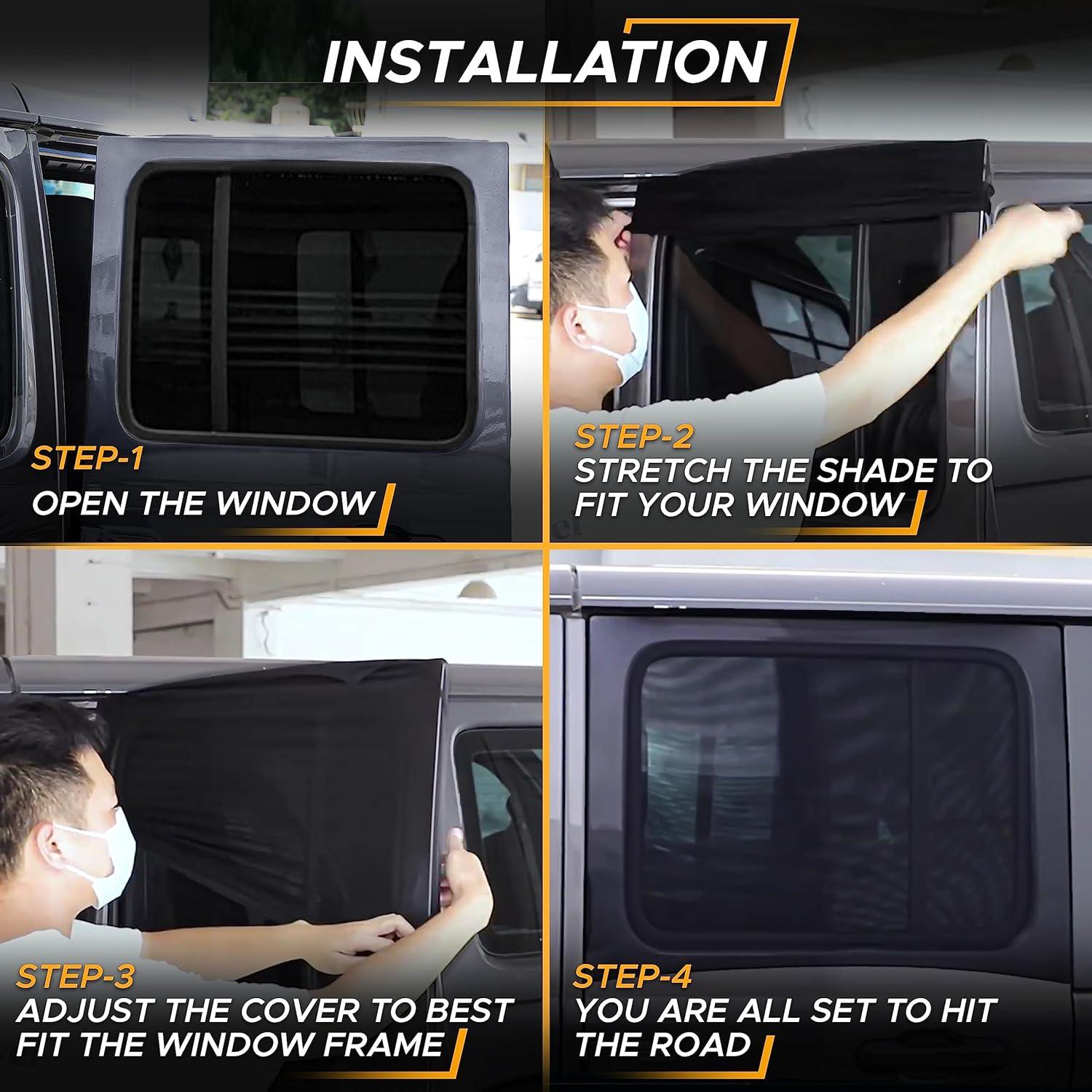 INSTALLATION

STEP-1
OPEN THE WINDOW

STEP-2
STRETCH THE SHADE TO FIT YOUR WINDOW

STEP-3
ADJUST THE COVER TO BEST FIT THE WINDOW FRAME

STEP-4
YOU ARE ALL SET TO HIT THE ROAD