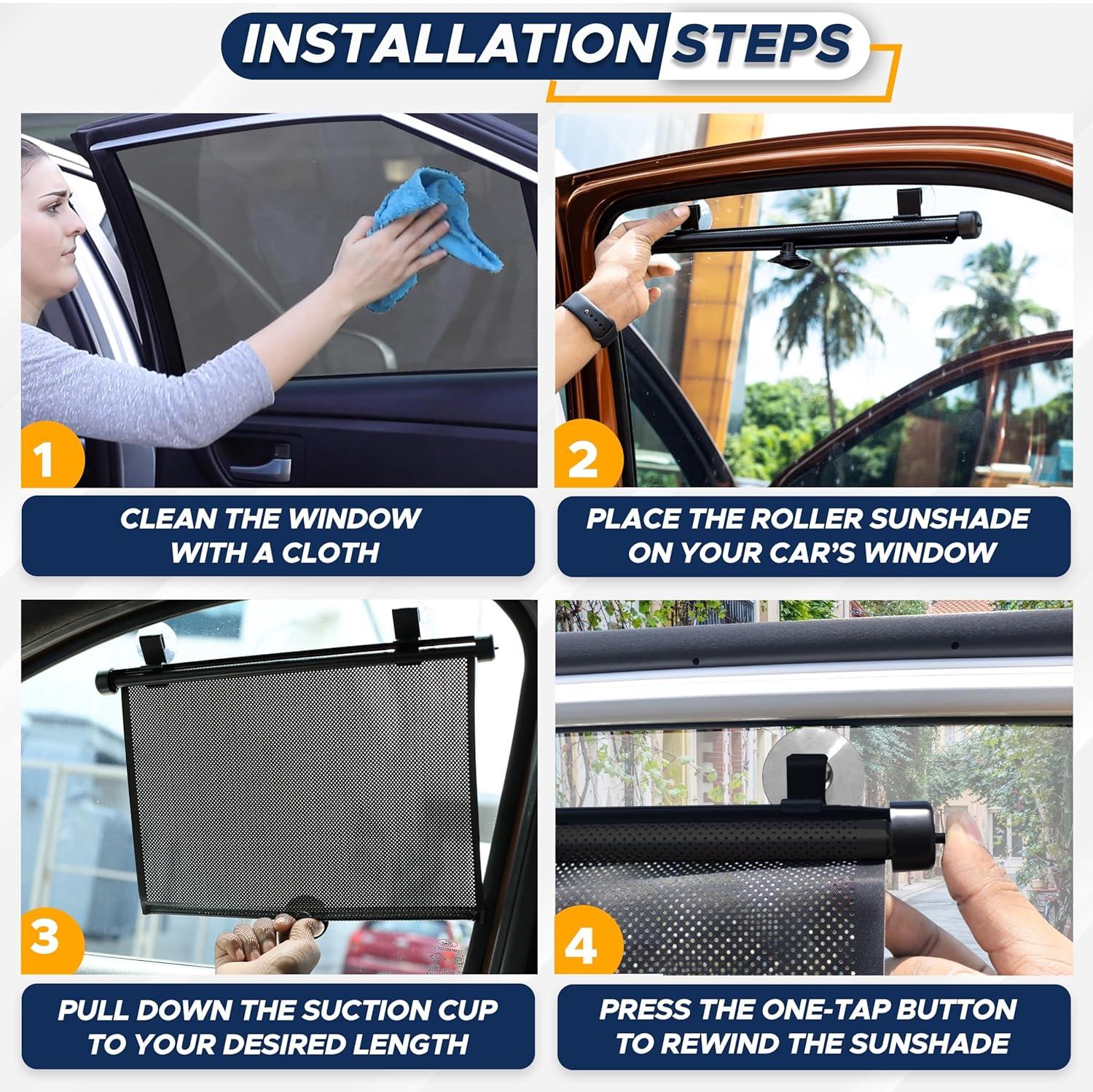 INSTALLATION STEPS

1

CLEAN THE WINDOW WITH A CLOTH

2

PLACE THE ROLLER SUNSHADE ON YOUR CAR'S WINDOW

3

PULL DOWN THE SUCTION CUP TO YOUR DESIRED LENGTH

4

PRESS THE ONE-TAP BUTTON TO REWIND THE SUNSHADE