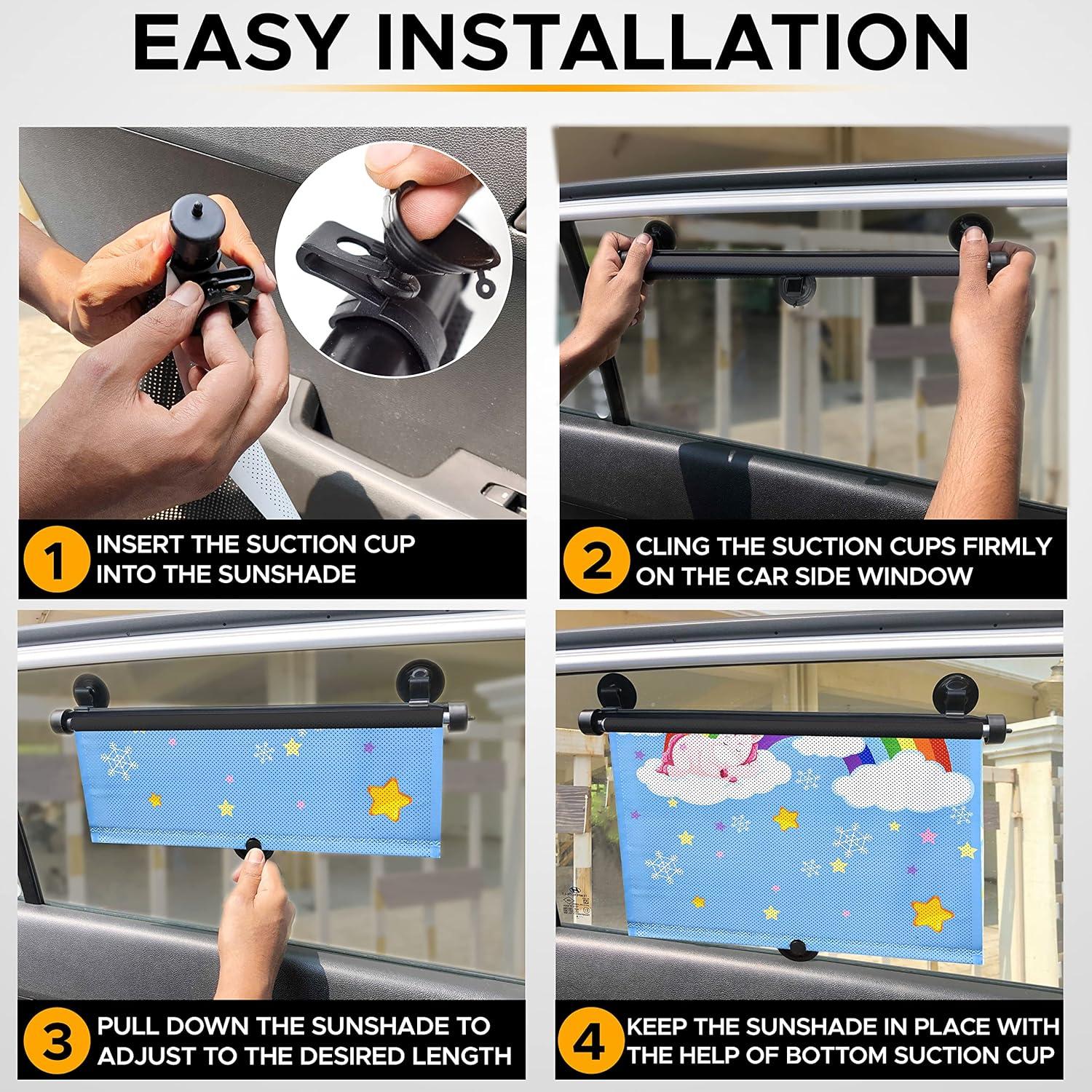 EASY INSTALLATION

1 INSERT THE SUCTION CUP INTO THE SUNSHADE

2 CLING THE SUCTION CUPS FIRMLY ON THE CAR SIDE WINDOW

3 PULL DOWN THE SUNSHADE TO ADJUST TO THE DESIRED LENGTH

4 KEEP THE SUNSHADE IN PLACE WITH THE HELP OF BOTTOM SUCTION CUP