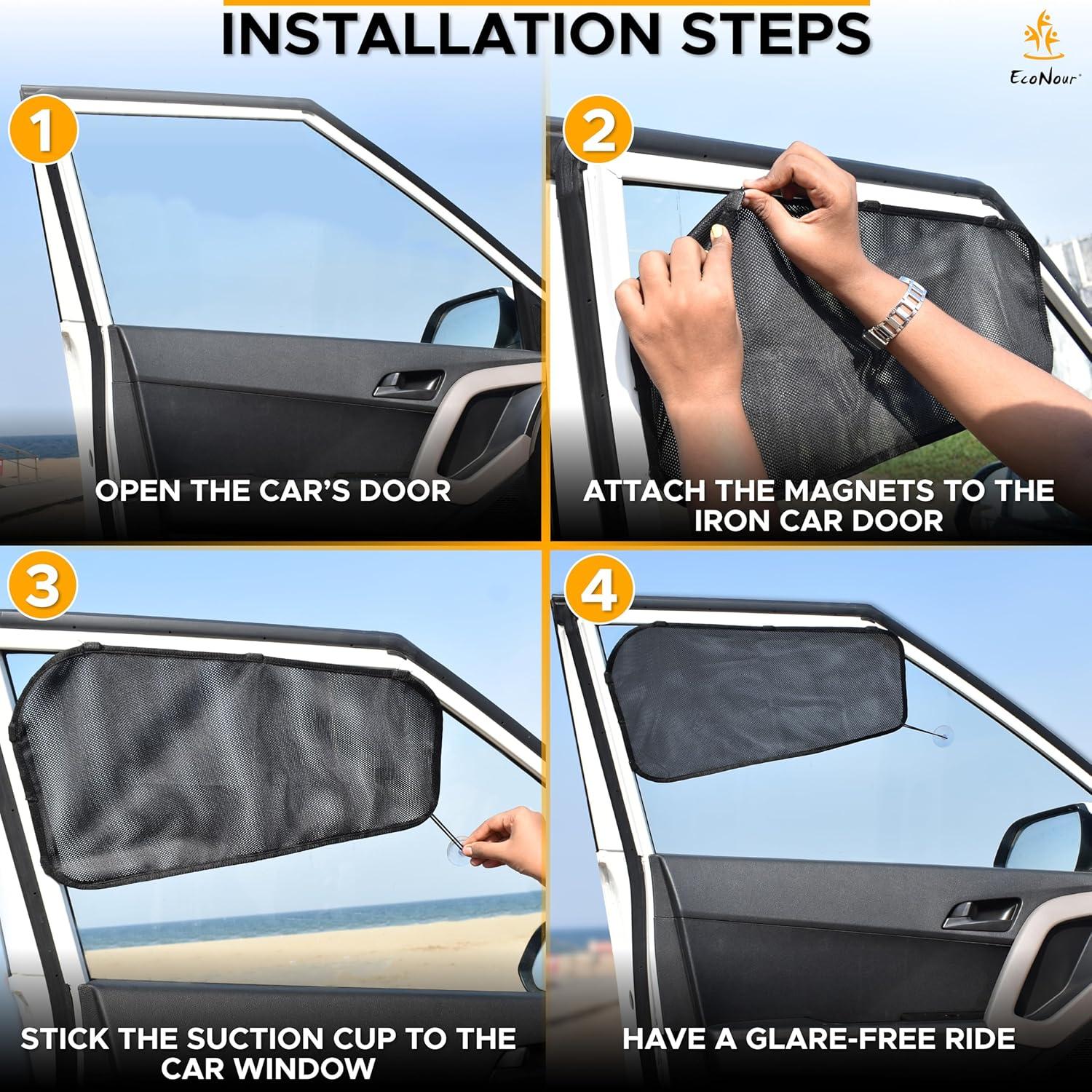 INSTALLATION STEPS

EcoNour

1

OPEN THE CAR'S DOOR

2

ATTACH THE MAGNETS TO THE IRON CAR DOOR

3

STICK THE SUCTION CUP TO THE CAR WINDOW

4

HAVE A GLARE-FREE RIDE