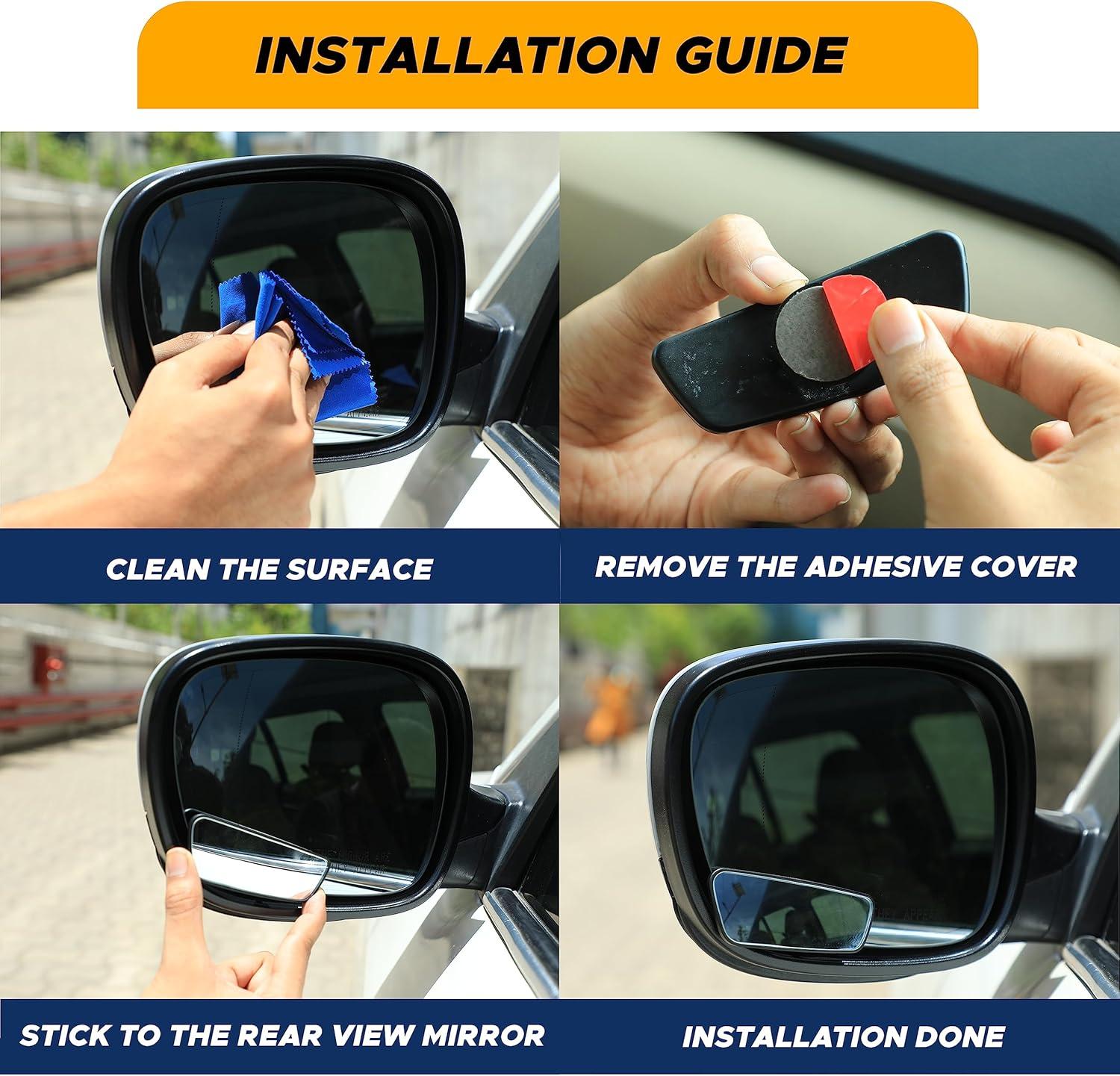 INSTALLATION GUIDE

CLEAN THE SURFACE

REMOVE THE ADHESIVE COVER

STICK TO THE REAR VIEW MIRROR

INSTALLATION DONE