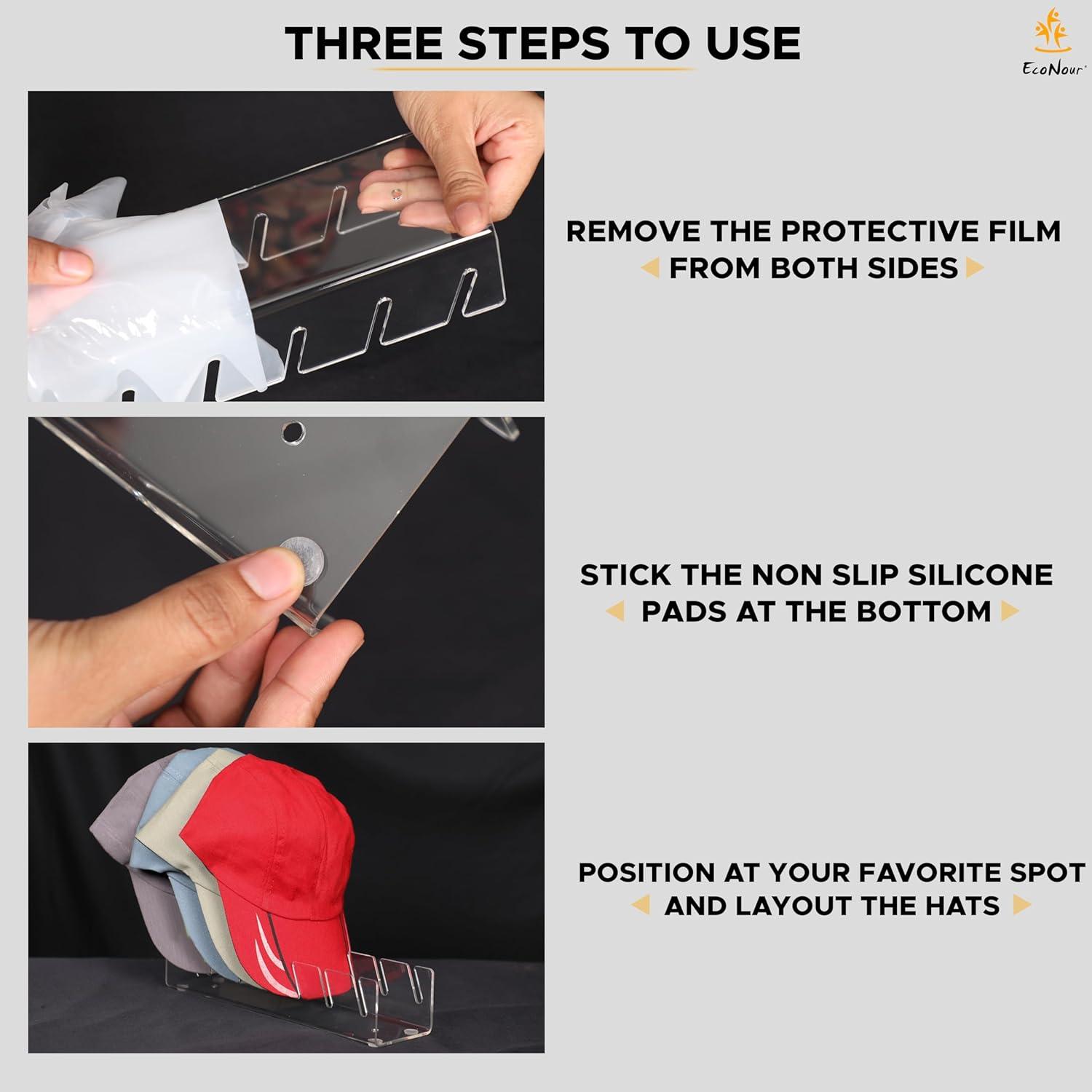 THREE STEPS TO USE

EcoNour

REMOVE THE PROTECTIVE FILM FROM BOTH SIDES

STICK THE NON SLIP SILICONE PADS AT THE BOTTOM

POSITION AT YOUR FAVORITE SPOT AND LAYOUT THE HATS