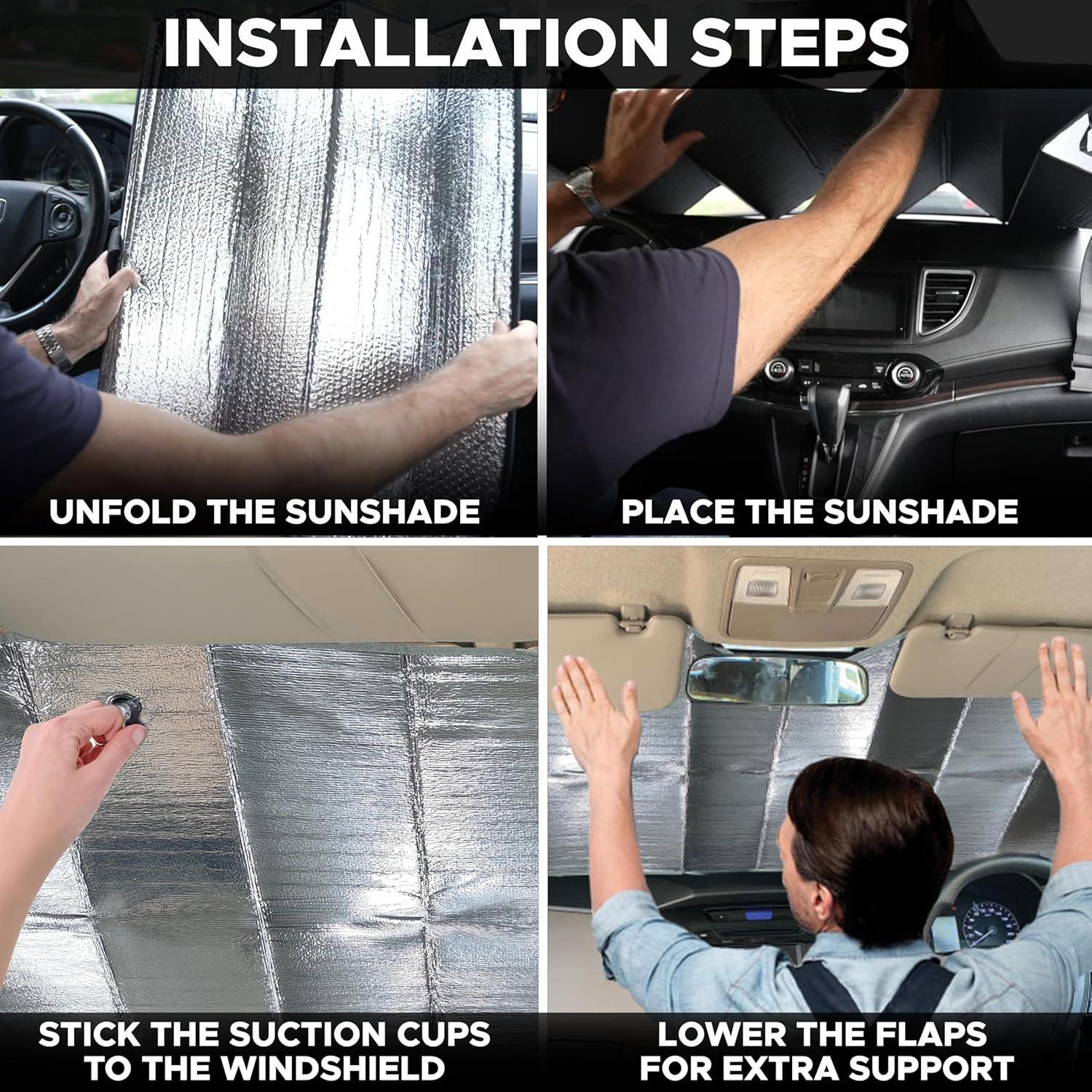 INSTALLATION STEPS

UNFOLD THE SUNSHADE

PLACE THE SUNSHADE

STICK THE SUCTION CUPS TO THE WINDSHIELD

LOWER THE FLAPS FOR EXTRA SUPPORT