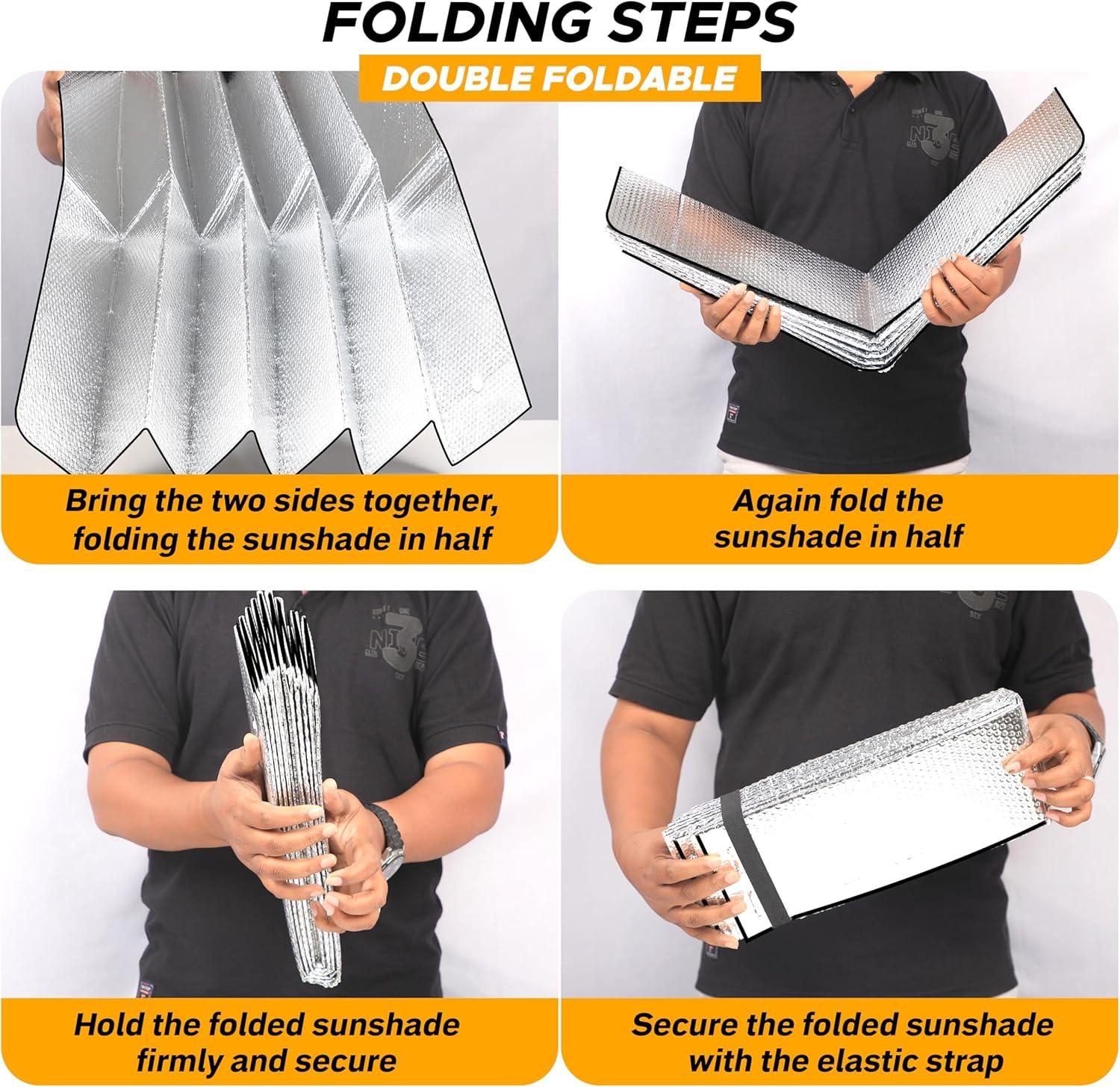 FOLDING STEPS

DOUBLE FOLDABLE

Bring the two sides together, folding the sunshade in half

Again fold the sunshade in half

Hold the folded sunshade firmly and secure

Secure the folded sunshade with the elastic strap