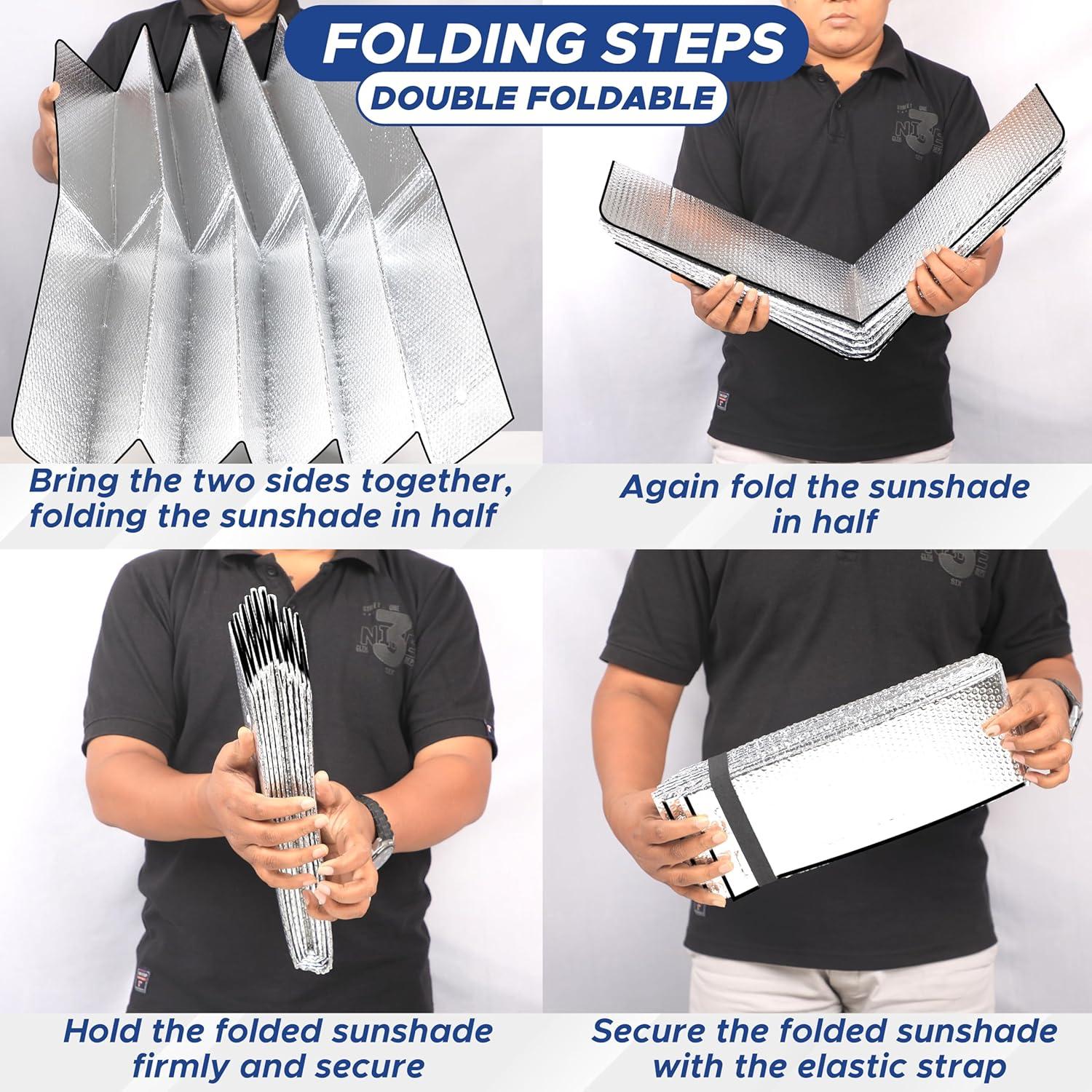 FOLDING STEPS
DOUBLE FOLDABLE

Bring the two sides together, folding the sunshade in half

Again fold the sunshade in half

Hold the folded sunshade firmly and secure

Secure the folded sunshade with the elastic strap