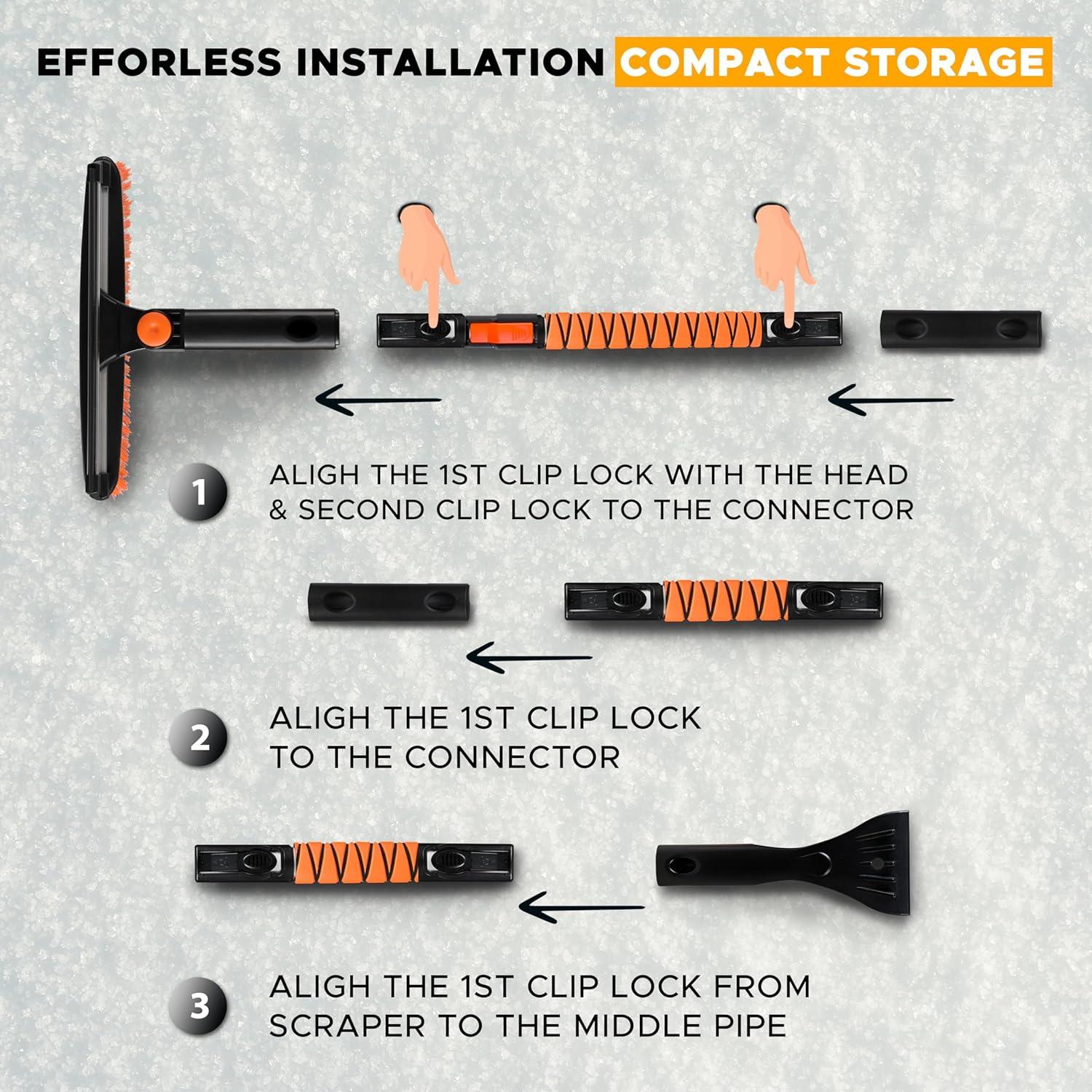 EFFORLESS INSTALLATION COMPACT STORAGE

1 ALIGH THE 1ST CLIP LOCK WITH THE HEAD & SECOND CLIP LOCK TO THE CONNECTOR

2 ALIGH THE 1ST CLIP LOCK TO THE CONNECTOR

3 ALIGH THE 1ST CLIP LOCK FROM SCRAPER TO THE MIDDLE PIPE