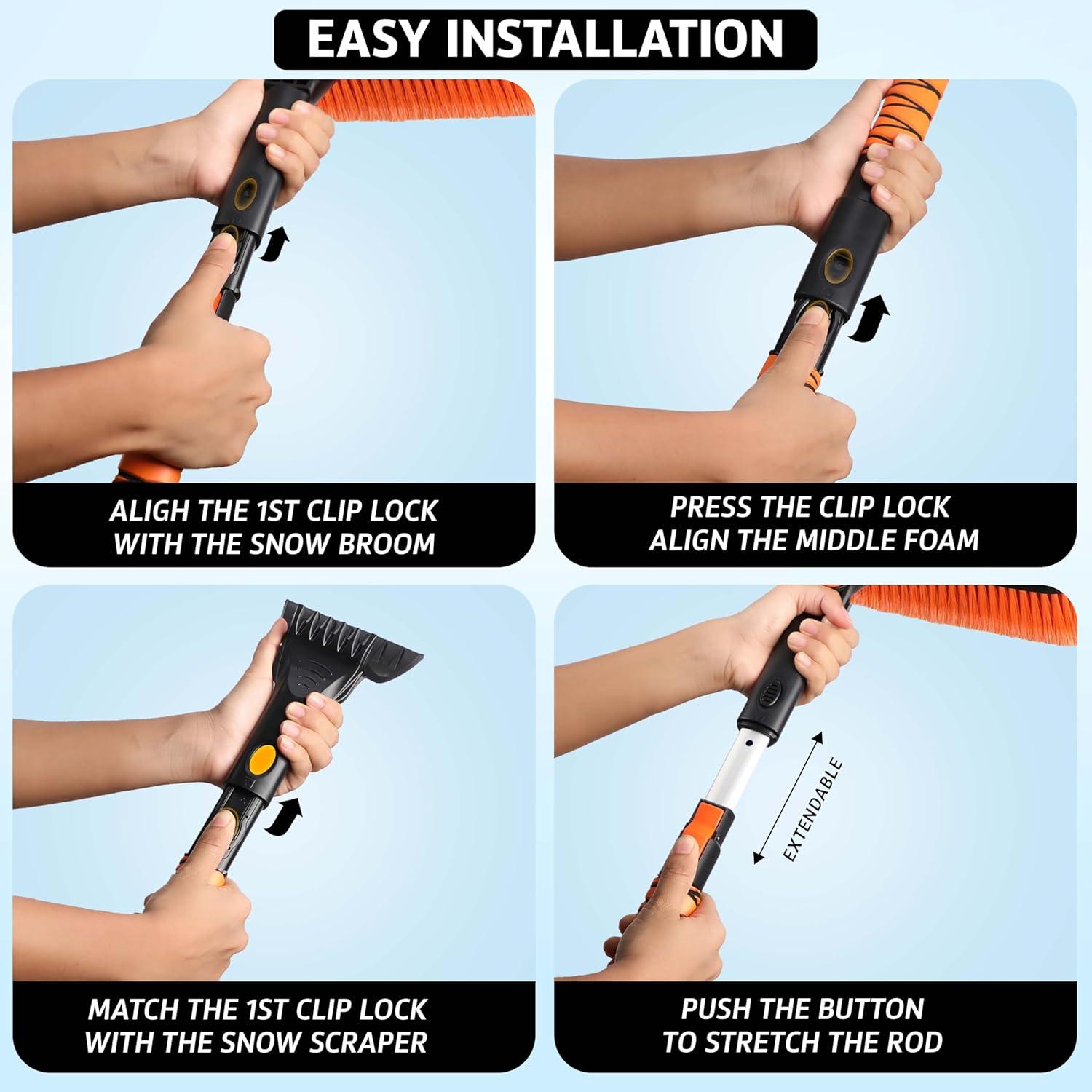 EASY INSTALLATION

ALIGH THE 1ST CLIP LOCK WITH THE SNOW BROOM

PRESS THE CLIP LOCK ALIGN THE MIDDLE FOAM

MATCH THE 1ST CLIP LOCK WITH THE SNOW SCRAPER

EXTENDABLE

PUSH THE BUTTON TO STRETCH THE ROD