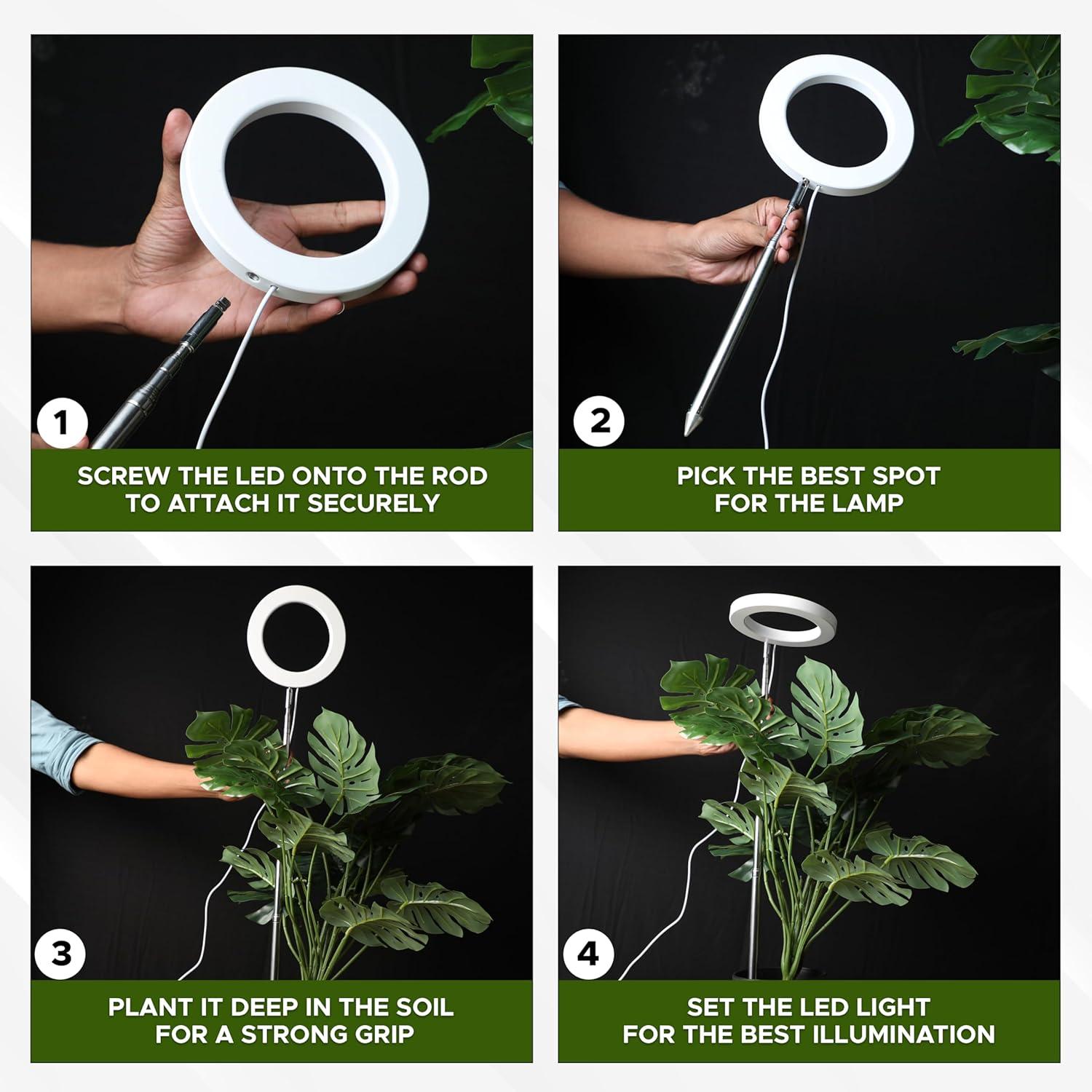 1
SCREW THE LED ONTO THE ROD TO ATTACH IT SECURELY

2
PICK THE BEST SPOT FOR THE LAMP

3
PLANT IT DEEP IN THE SOIL FOR A STRONG GRIP

4
SET THE LED LIGHT FOR THE BEST ILLUMINATION