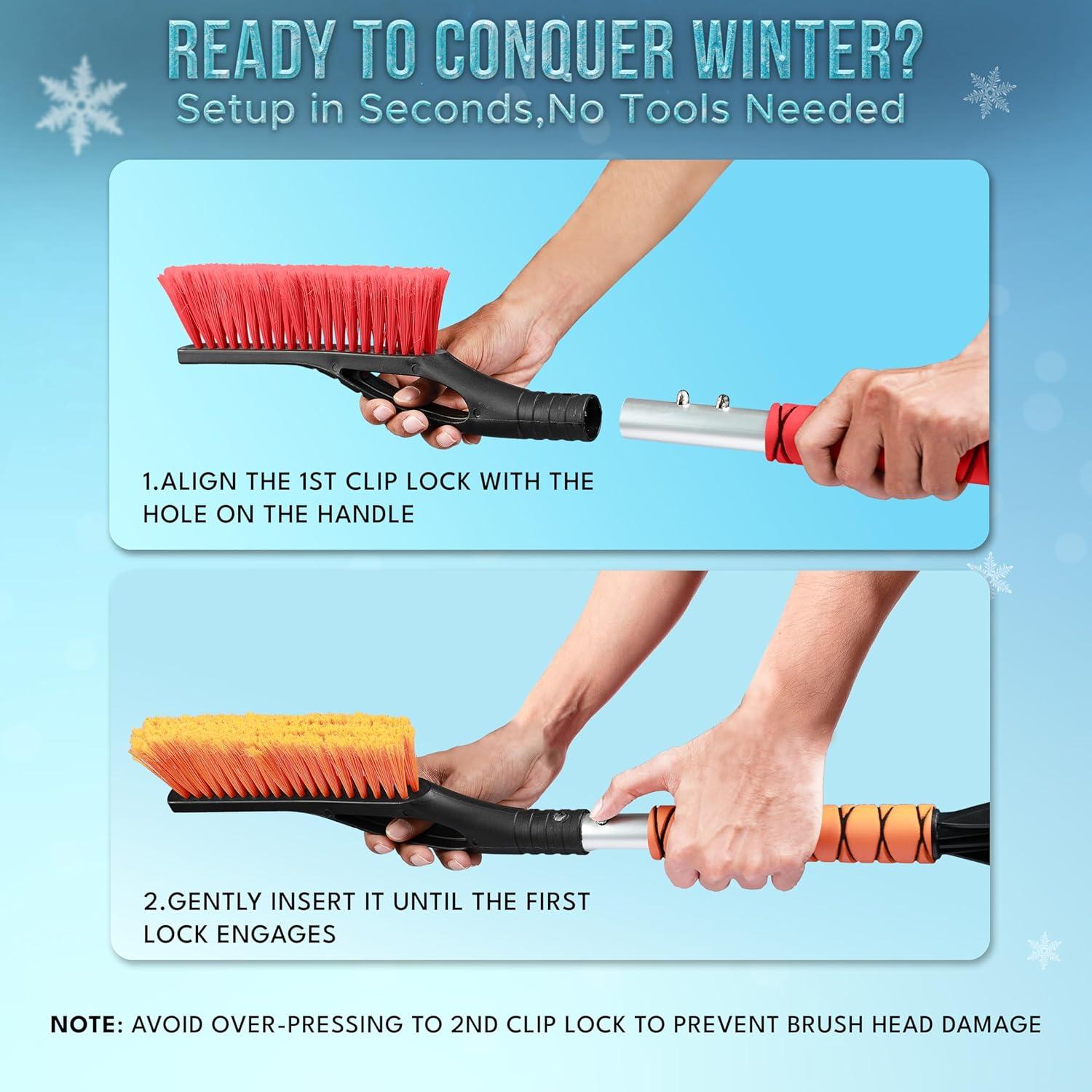 READY TO CONQUER WINTER?
Setup in Seconds,No Tools Needed

1.ALIGN THE 1ST CLIP LOCK WITH THE HOLE ON THE HANDLE

2.GENTLY INSERT IT UNTIL THE FIRST LOCK ENGAGES

NOTE: AVOID OVER-PRESSING TO 2ND CLIP LOCK TO PREVENT BRUSH HEAD DAMAGE