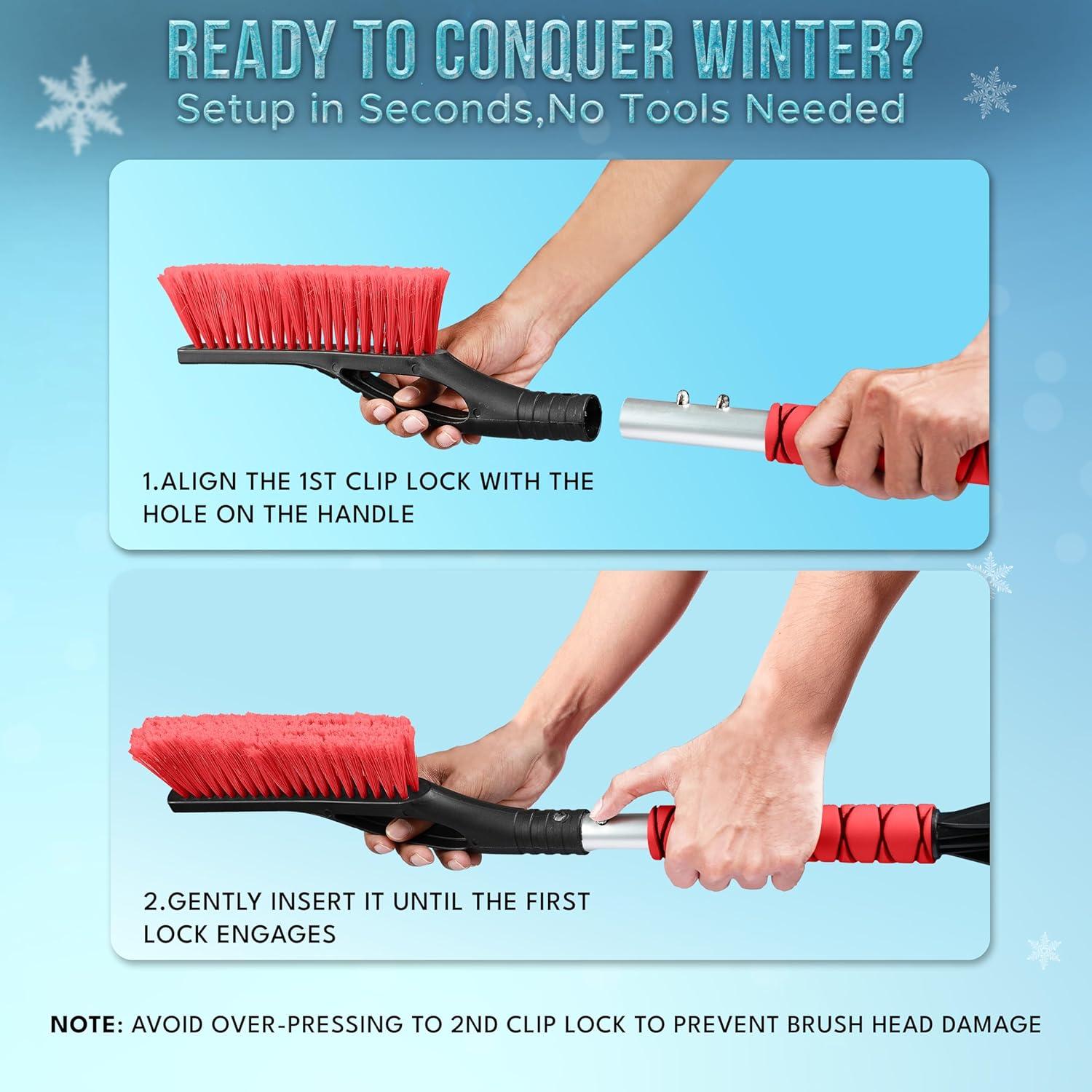 READY TO CONQUER WINTER?
Setup in Seconds,No Tools Needed

1.ALIGN THE 1ST CLIP LOCK WITH THE HOLE ON THE HANDLE

2.GENTLY INSERT IT UNTIL THE FIRST LOCK ENGAGES

NOTE: AVOID OVER-PRESSING TO 2ND CLIP LOCK TO PREVENT BRUSH HEAD DAMAGE