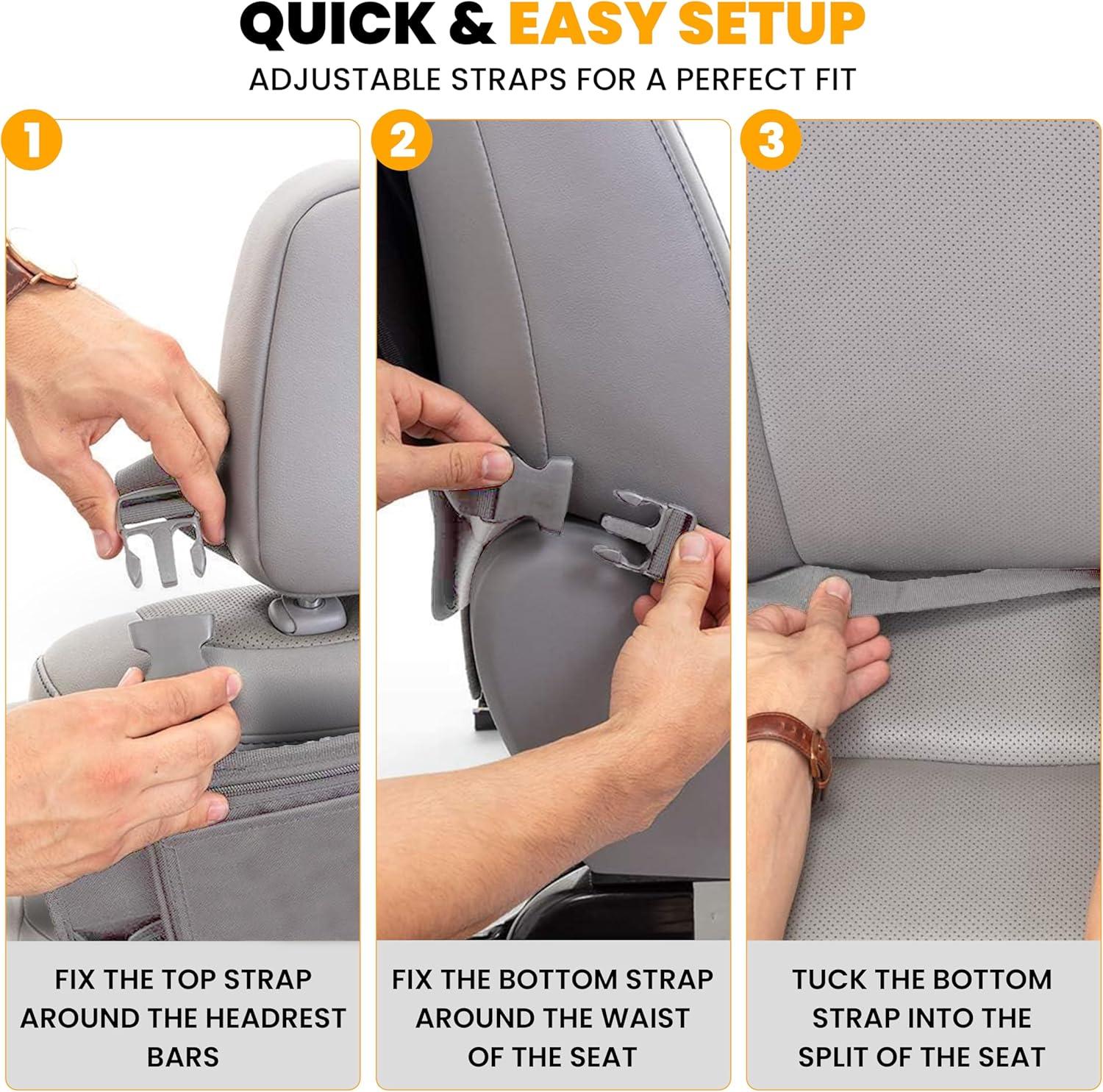 QUICK & EASY SETUP

ADJUSTABLE STRAPS FOR A PERFECT FIT

1

FIX THE TOP STRAP AROUND THE HEADREST BARS

2

FIX THE BOTTOM STRAP AROUND THE WAIST OF THE SEAT

3

TUCK THE BOTTOM STRAP INTO THE SPLIT OF THE SEAT