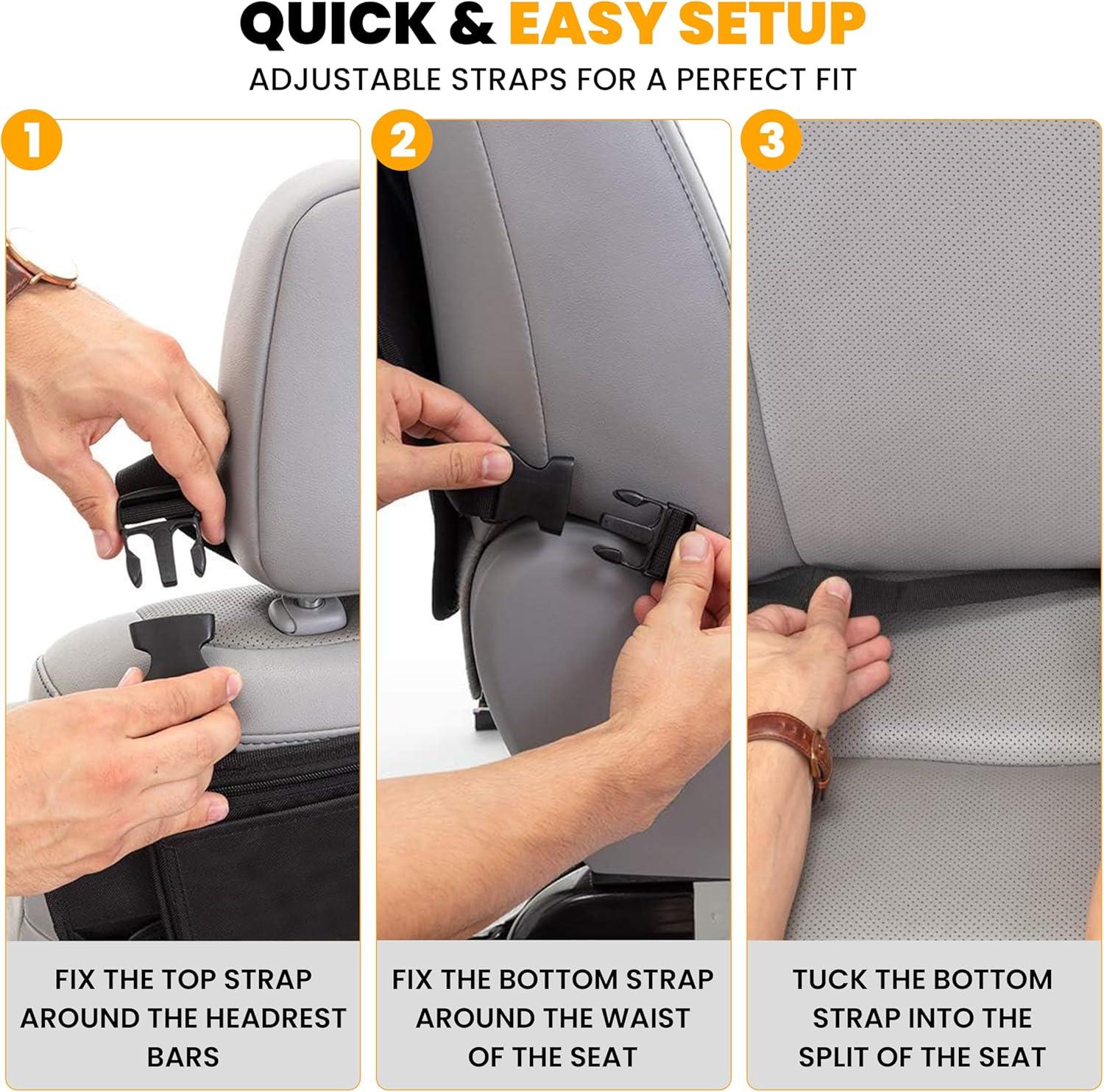 QUICK & EASY SETUP

ADJUSTABLE STRAPS FOR A PERFECT FIT

1

FIX THE TOP STRAP AROUND THE HEADREST BARS

2

FIX THE BOTTOM STRAP AROUND THE WAIST OF THE SEAT

3

TUCK THE BOTTOM STRAP INTO THE SPLIT OF THE SEAT