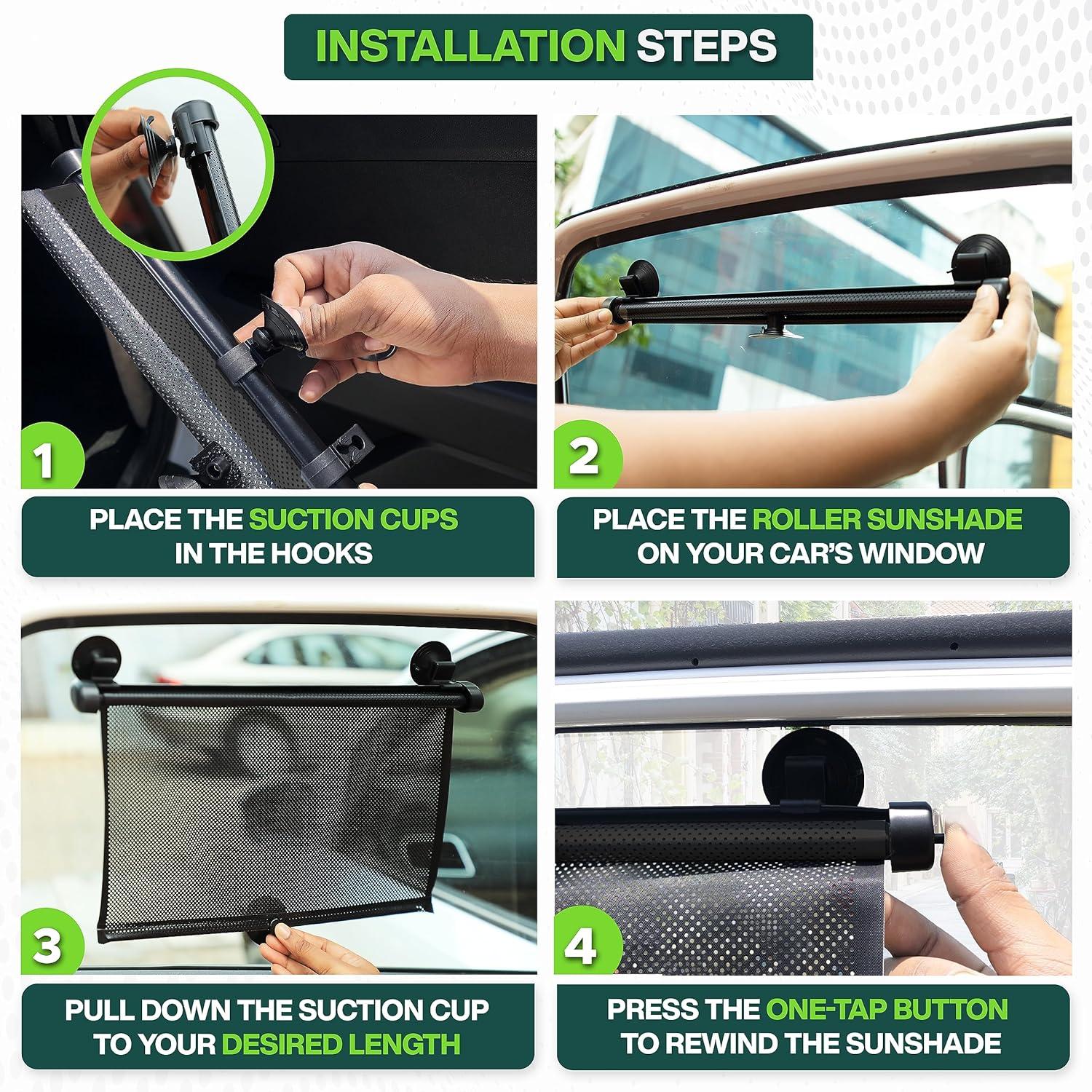 INSTALLATION STEPS

1

PLACE THE SUCTION CUPS IN THE HOOKS

2

PLACE THE ROLLER SUNSHADE ON YOUR CAR'S WINDOW

3

PULL DOWN THE SUCTION CUP TO YOUR DESIRED LENGTH

4

PRESS THE ONE-TAP BUTTON TO REWIND THE SUNSHADE