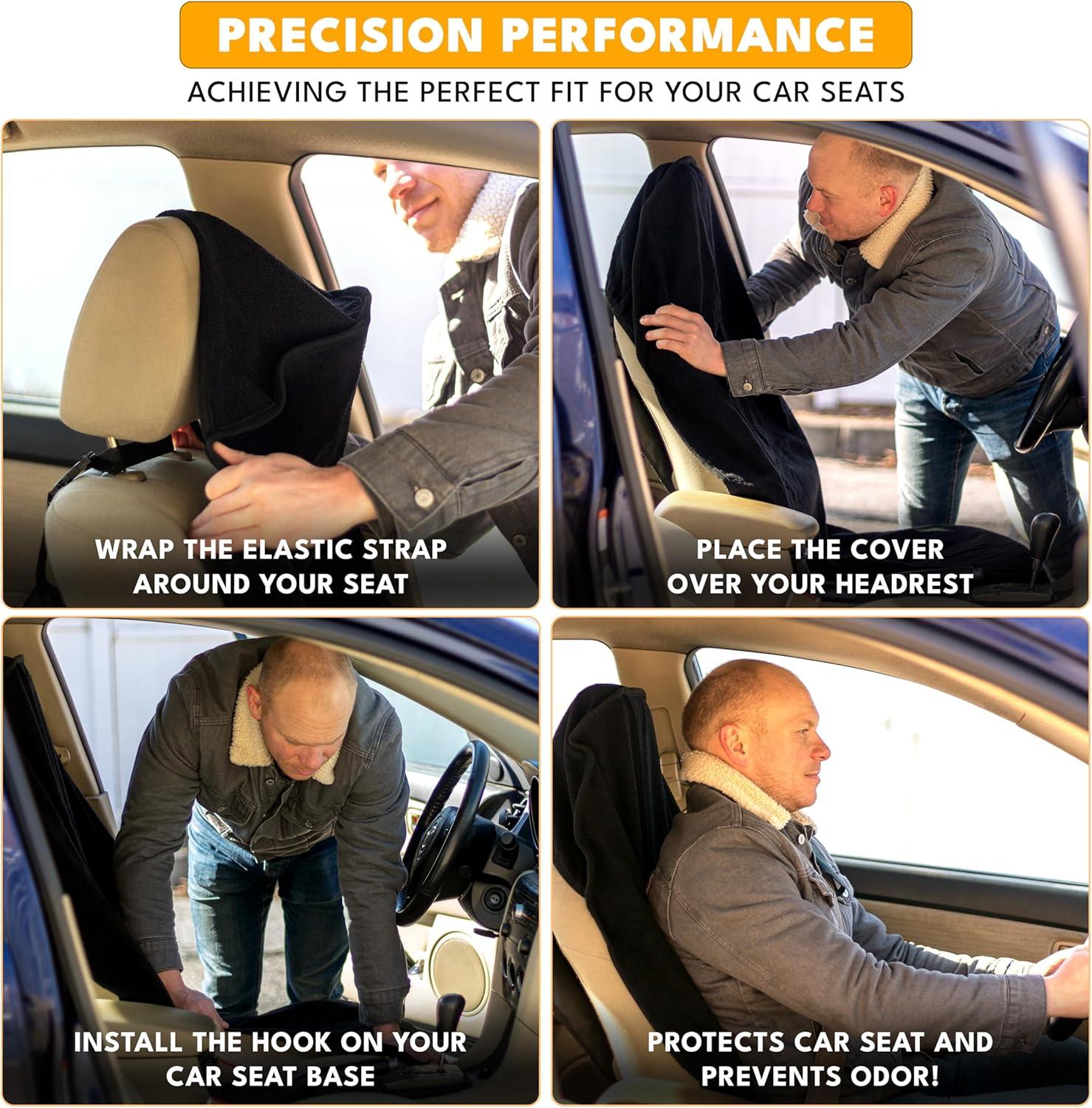 PRECISION PERFORMANCE

ACHIEVING THE PERFECT FIT FOR YOUR CAR SEATS

WRAP THE ELASTIC STRAP AROUND YOUR SEAT

PLACE THE COVER OVER YOUR HEADREST

INSTALL THE HOOK ON YOUR CAR SEAT BASE

PROTECTS CAR SEAT AND PREVENTS ODOR!