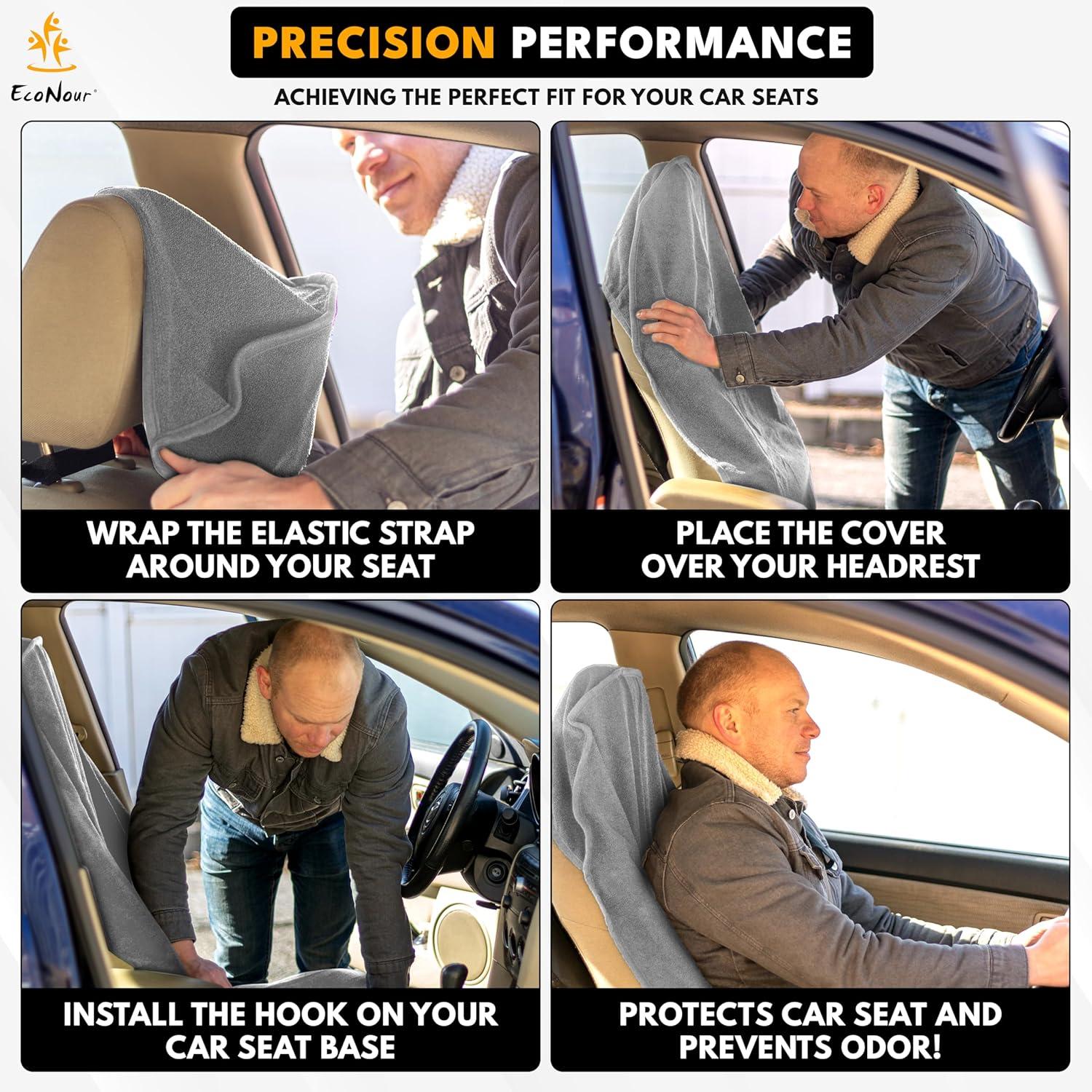 EcoNour

PRECISION PERFORMANCE

ACHIEVING THE PERFECT FIT FOR YOUR CAR SEATS

WRAP THE ELASTIC STRAP AROUND YOUR SEAT

PLACE THE COVER OVER YOUR HEADREST

INSTALL THE HOOK ON YOUR CAR SEAT BASE

PROTECTS CAR SEAT AND PREVENTS ODOR!