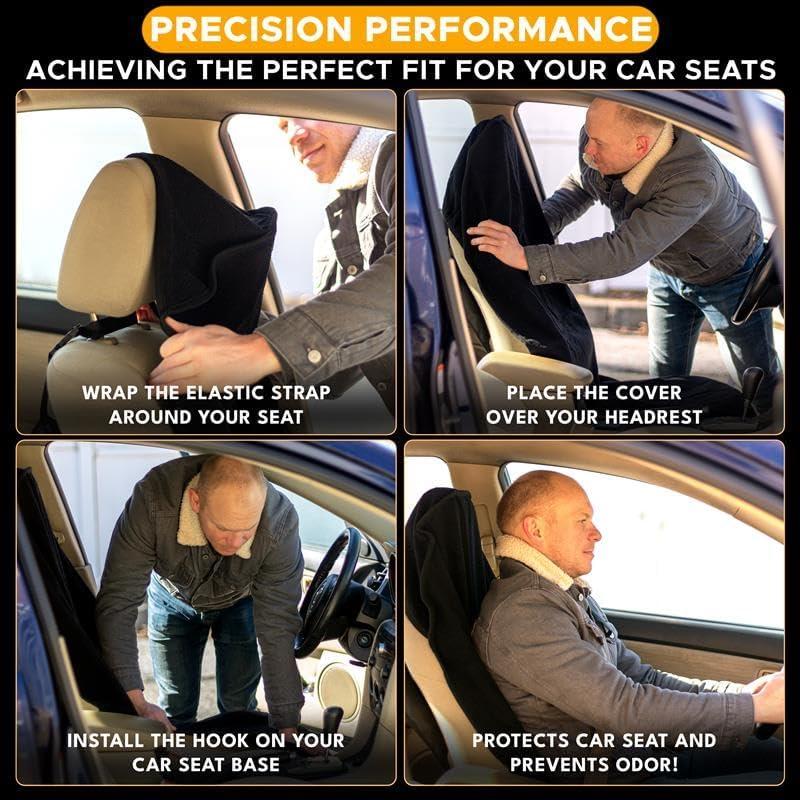 PRECISION PERFORMANCE
ACHIEVING THE PERFECT FIT FOR YOUR CAR SEATS

WRAP THE ELASTIC STRAP AROUND YOUR SEAT

PLACE THE COVER OVER YOUR HEADREST

INSTALL THE HOOK ON YOUR CAR SEAT BASE

PROTECTS CAR SEAT AND PREVENTS ODOR!