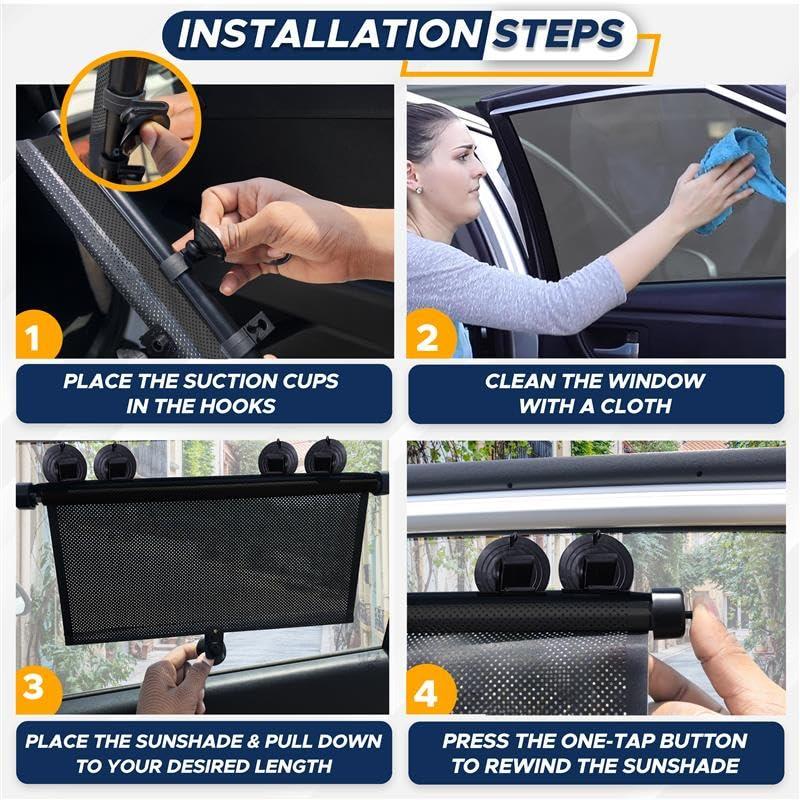 INSTALLATION STEPS

1

PLACE THE SUCTION CUPS IN THE HOOKS

2

CLEAN THE WINDOW WITH A CLOTH

3

PLACE THE SUNSHADE & PULL DOWN TO YOUR DESIRED LENGTH

4

PRESS THE ONE-TAP BUTTON TO REWIND THE SUNSHADE