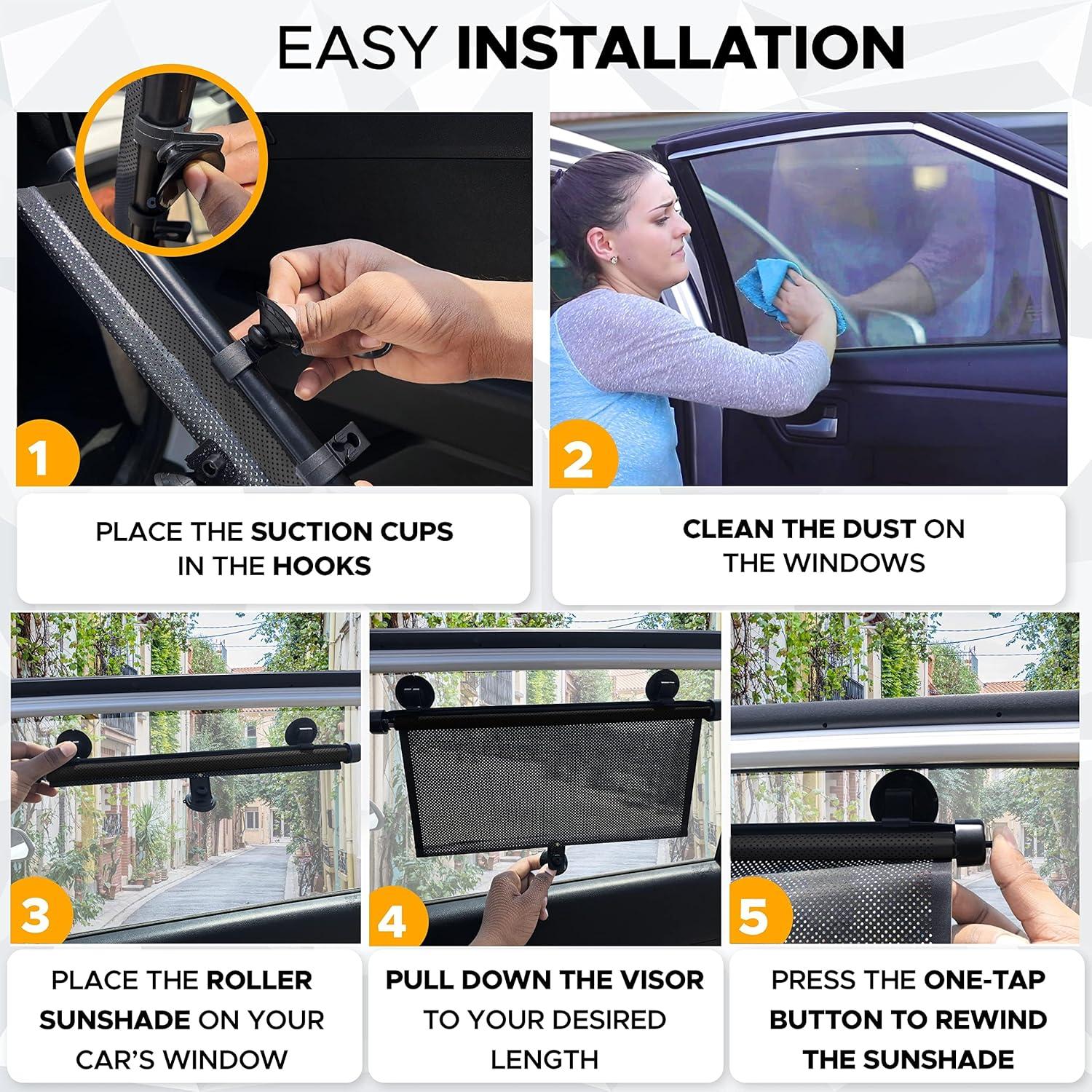 EASY INSTALLATION

1

PLACE THE SUCTION CUPS IN THE HOOKS

2

CLEAN THE DUST ON THE WINDOWS

3

PLACE THE ROLLER SUNSHADE ON YOUR CAR'S WINDOW

4

PULL DOWN THE VISOR TO YOUR DESIRED LENGTH

5

PRESS THE ONE-TAP BUTTON TO REWIND THE SUNSHADE